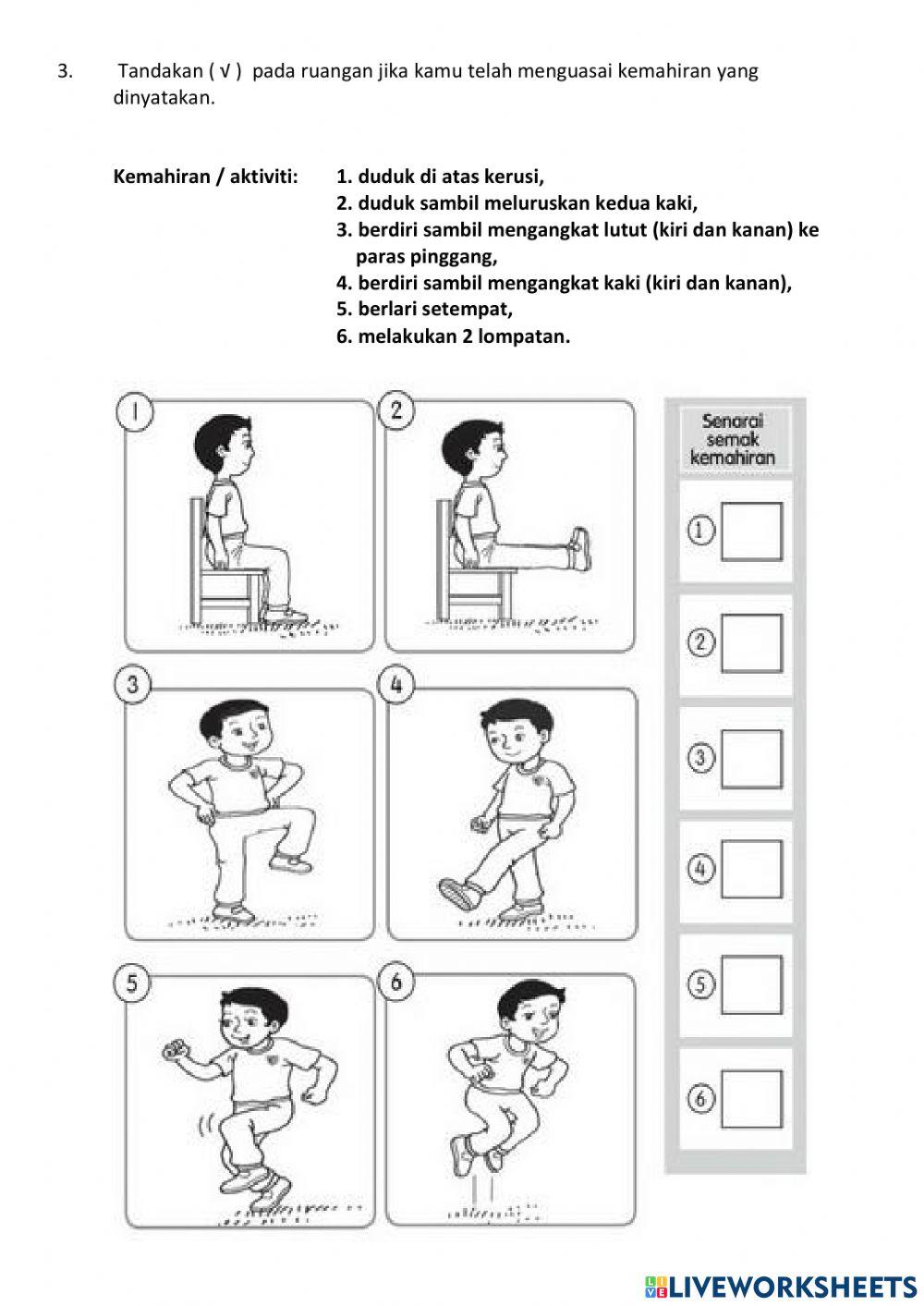 3. Tandakan ( √ ) pada ruangan jika kamu telah menguasai kemahiran yang dinyatakan.

Kemahiran / aktiviti: 1. duduk di atas kerusi,
2. duduk sambil meluruskan kedua kaki,
3. berdiri sambil mengangkat lutut (kiri dan kanan) ke paras pinggang,
4. berdiri sambil mengangkat kaki (kiri dan kanan),
5. berlari setempat,
6. melakukan 2 lompatan.

1

2

3

4

5

6

Senarai semak kemahiran

1

2

3

4

5

6

LIVEWORKSHEETS