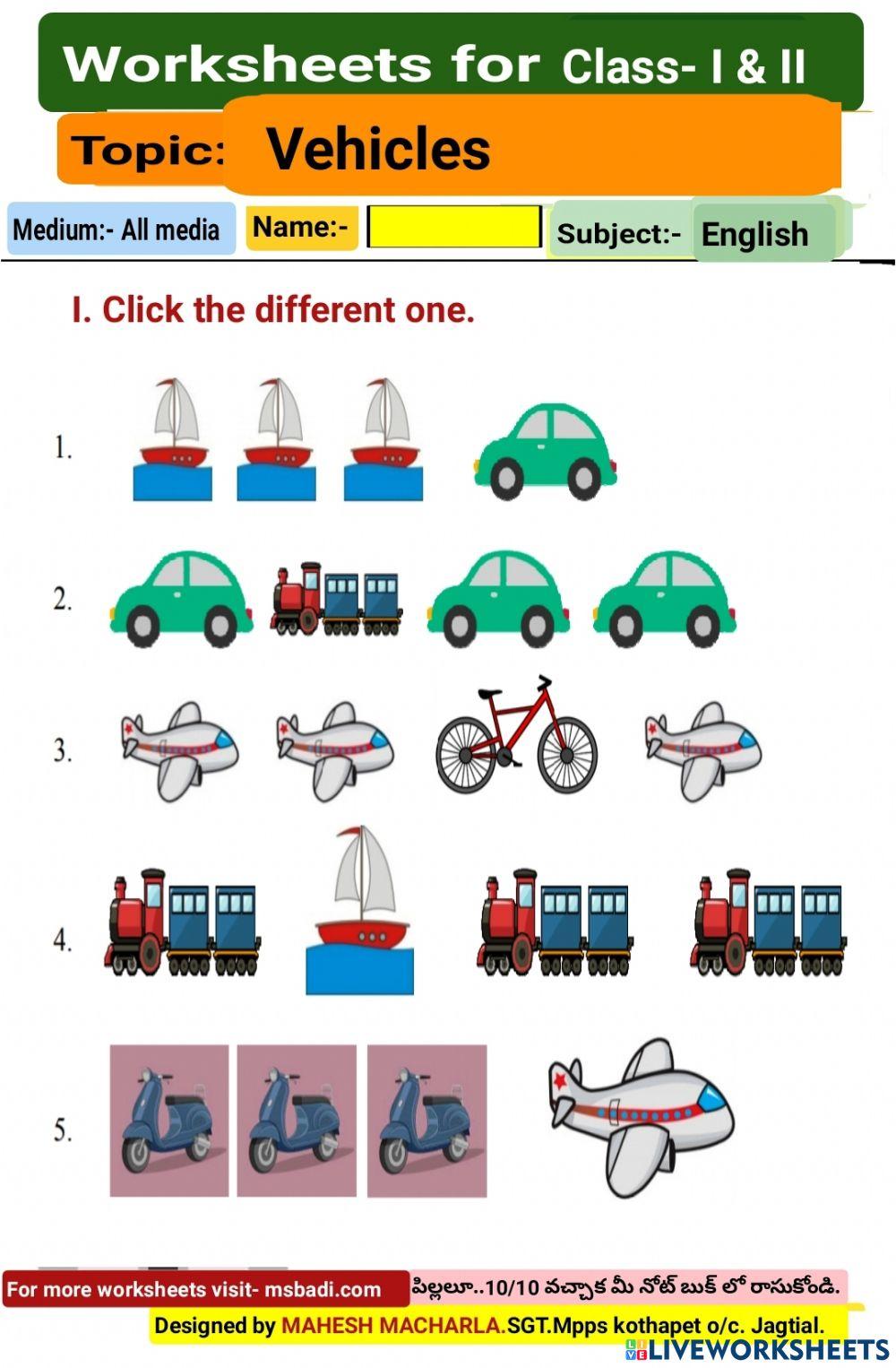 Worksheets for Class- I & II

Topic: Vehicles

Medium:- All media Name:- Subject:- English

I. Click the different one.

1.

2.

3.

4.

5.

For more worksheets visit- msbadi.com పిల్లలూ..10/10 వచ్చాక మీ నోట్ బుక్ లో రాసుకోండి.

Designed by MAHESH MACHARLA.SGT.Mpps kothapet o/c. Jagtial.

LIVEWORKSHEETS