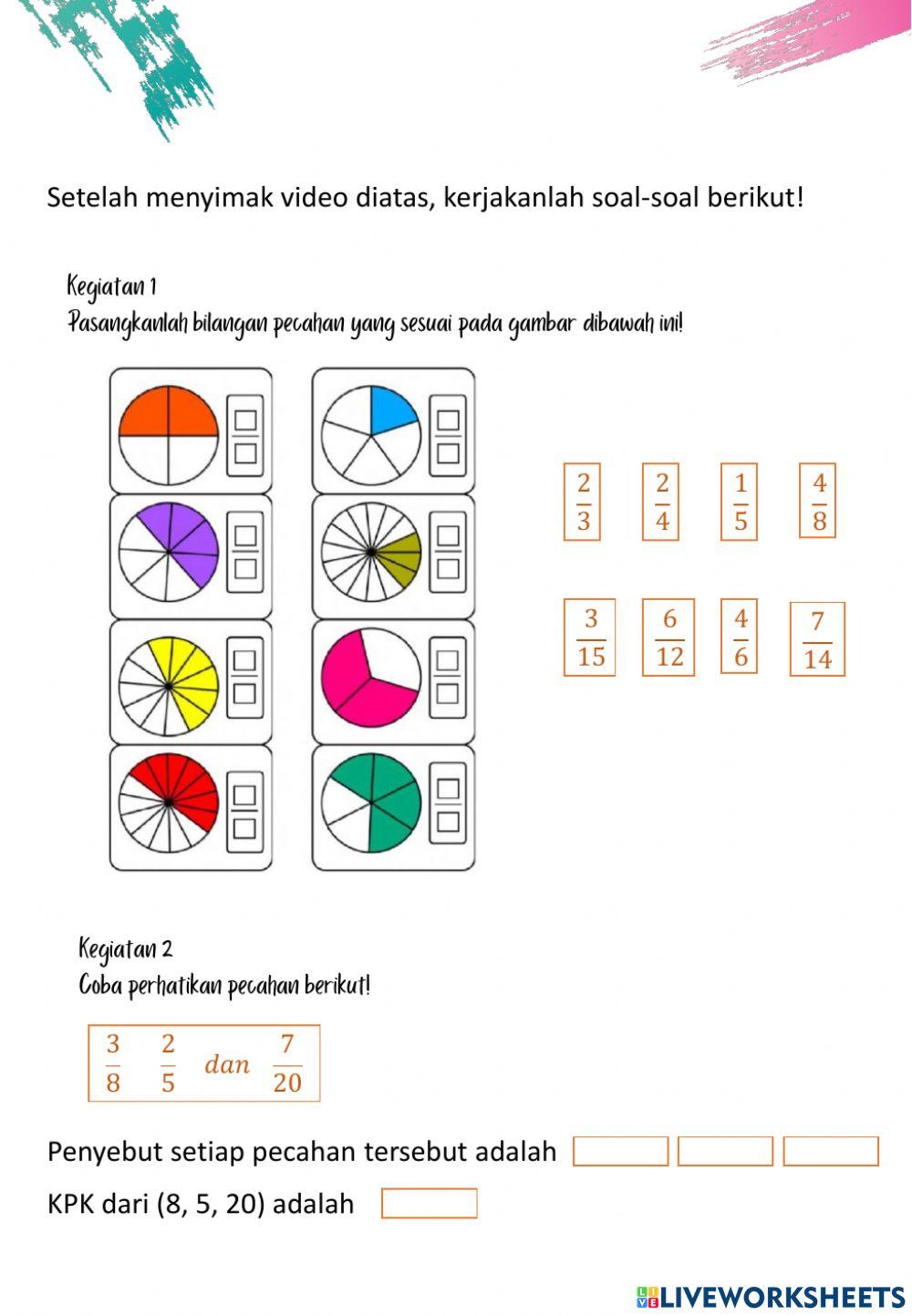 Setelah menyimak video diatas, kerjakanlah soal-soal berikut!

Kegiatan 1
Pasangkanlah bilangan pecahan yang sesuai pada gambar dibawah ini!

$\frac{2}{3}$ $\frac{2}{4}$ $\frac{1}{5}$ $\frac{4}{8}$

$\frac{3}{15}$ $\frac{6}{12}$ $\frac{4}{6}$ $\frac{7}{14}$

Kegiatan 2
Coba perhatikan pecahan berikut!

$\frac{3}{8}$ $\frac{2}{5}$ $dan$ $\frac{7}{20}$

Penyebut setiap pecahan tersebut adalah

KPK dari (8, 5, 20) adalah

LIVEWORKSHEETS