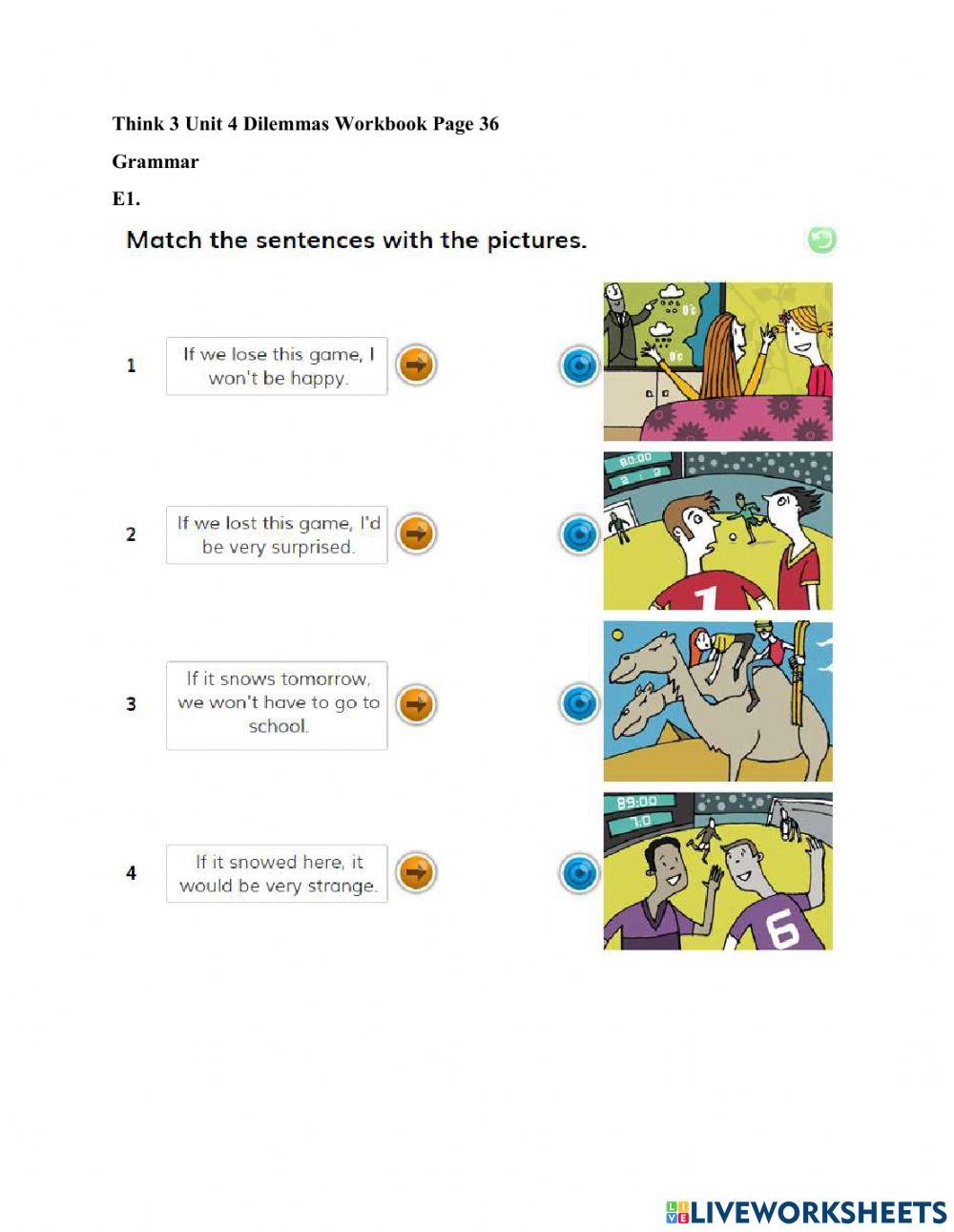 Think 3 Unit 4 Dilemmas Workbook Page 36

Grammar

E1.

Match the sentences with the pictures.

1 If we lose this game, I won't be happy.

2 If we lost this game, I'd be very surprised.

3 If it snows tomorrow, we won't have to go to school.

4 If it snowed here, it would be very strange.

0°c

0°c

80:00

2 : 2

1

89:00

7:0

6

LIVEWORKSHEETS