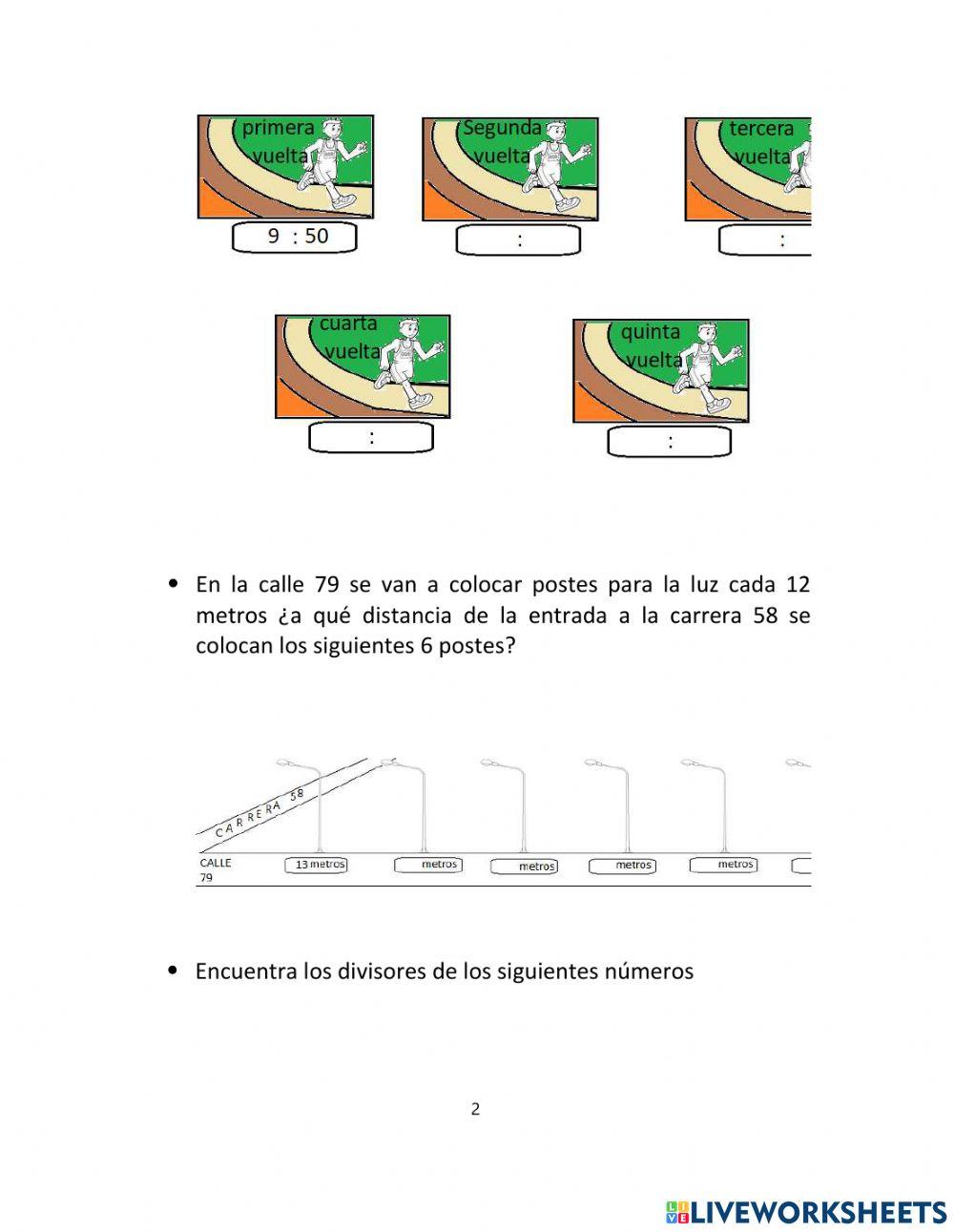 primera vuelta

9 : 50

Segunda vuelta

:

tercera vuelta

:

cuarta vuelta

:

quinta vuelta

:

• En la calle 79 se van a colocar postes para la luz cada 12 metros ¿a qué distancia de la entrada a la carrera 58 se colocan los siguientes 6 postes?

CARRERA 58

CALLE 79

13 metros

metros

metros

metros

metros

• Encuentra los divisores de los siguientes números

2

LIVEWORKSHEETS