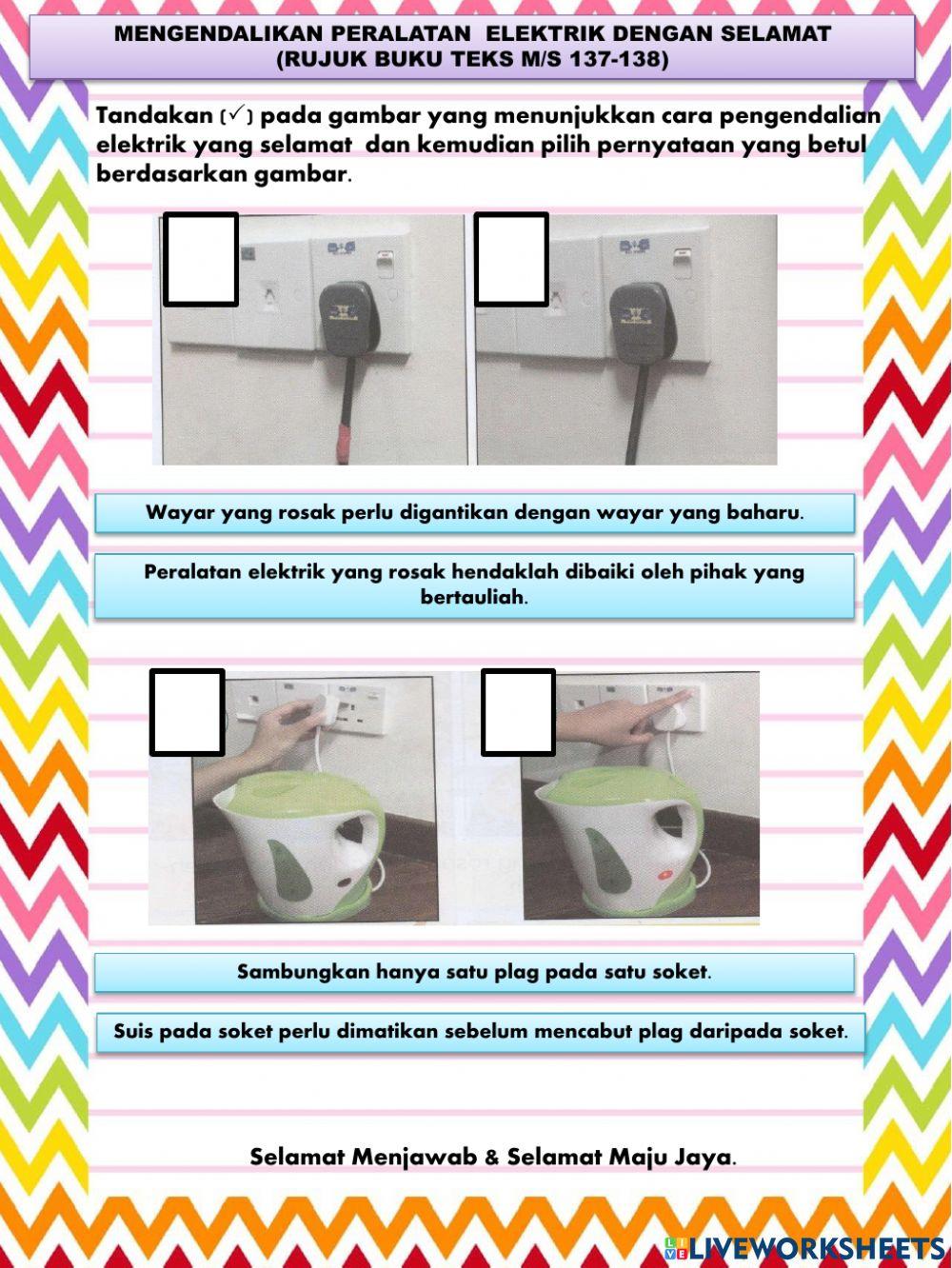 MENGENDALIKAN PERALATAN ELEKTRIK DENGAN SELAMAT
(RUJUK BUKU TEKS M/S 137-138)

Tandakan (✓) pada gambar yang menunjukkan cara pengendalian elektrik yang selamat dan kemudian pilih pernyataan yang betul berdasarkan gambar.

Wayar yang rosak perlu digantikan dengan wayar yang baharu.

Peralatan elektrik yang rosak hendaklah dibaiki oleh pihak yang bertauliah.

Sambungkan hanya satu plag pada satu soket.

Suis pada soket perlu dimatikan sebelum mencabut plag daripada soket.

Selamat Menjawab & Selamat Maju Jaya.

LIVEWORKSHEETS