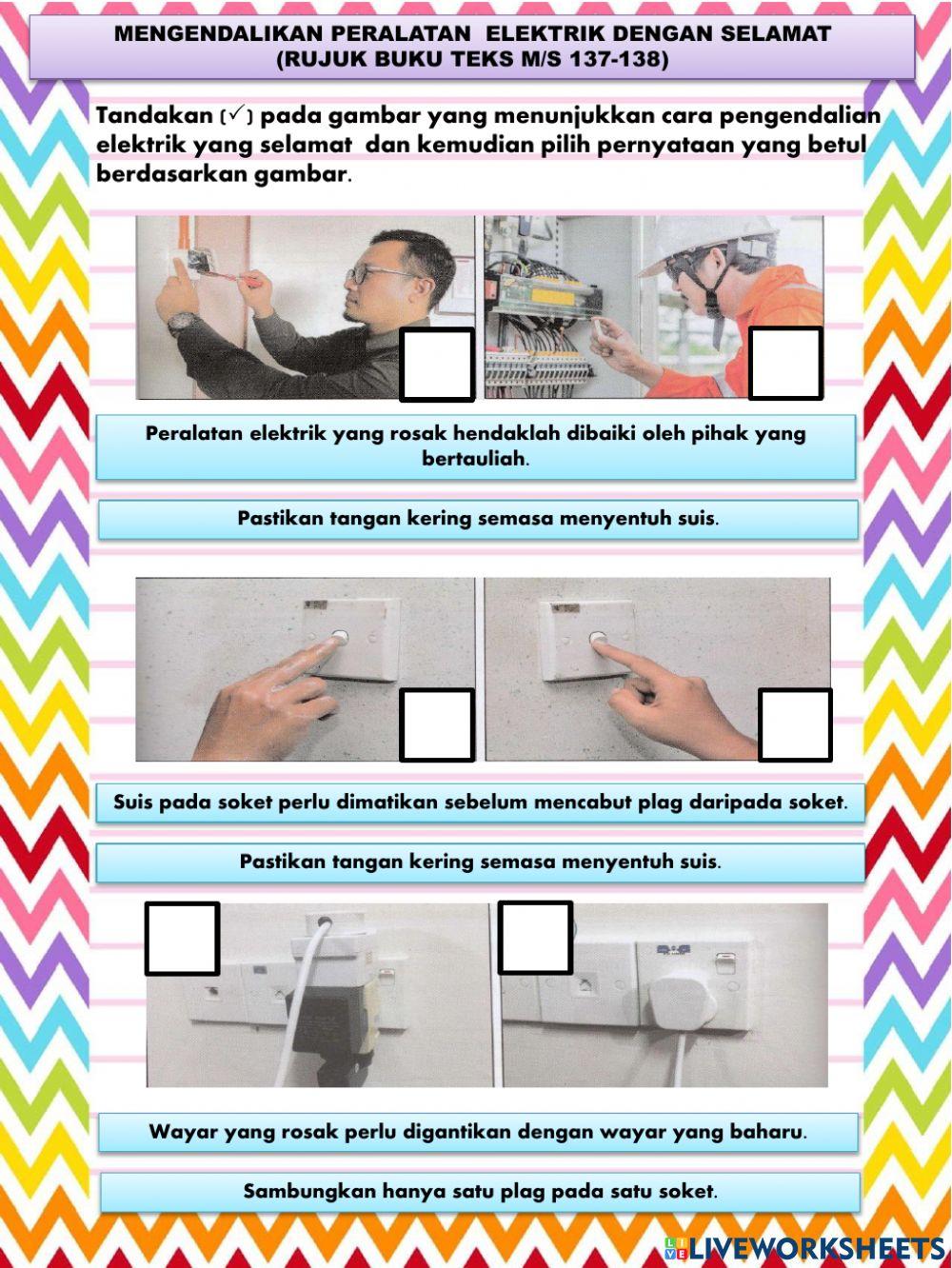 MENGENDALIKAN PERALATAN ELEKTRIK DENGAN SELAMAT
(RUJUK BUKU TEKS M/S 137-138)

Tandakan (✓) pada gambar yang menunjukkan cara pengendalian elektrik yang selamat dan kemudian pilih pernyataan yang betul berdasarkan gambar.

Peralatan elektrik yang rosak hendaklah dibaiki oleh pihak yang bertauliah.

Pastikan tangan kering semasa menyentuh suis.

Suis pada soket perlu dimatikan sebelum mencabut plag daripada soket.

Pastikan tangan kering semasa menyentuh suis.

Wayar yang rosak perlu digantikan dengan wayar yang baharu.

Sambungkan hanya satu plag pada satu soket.

LIVEWORKSHEETS