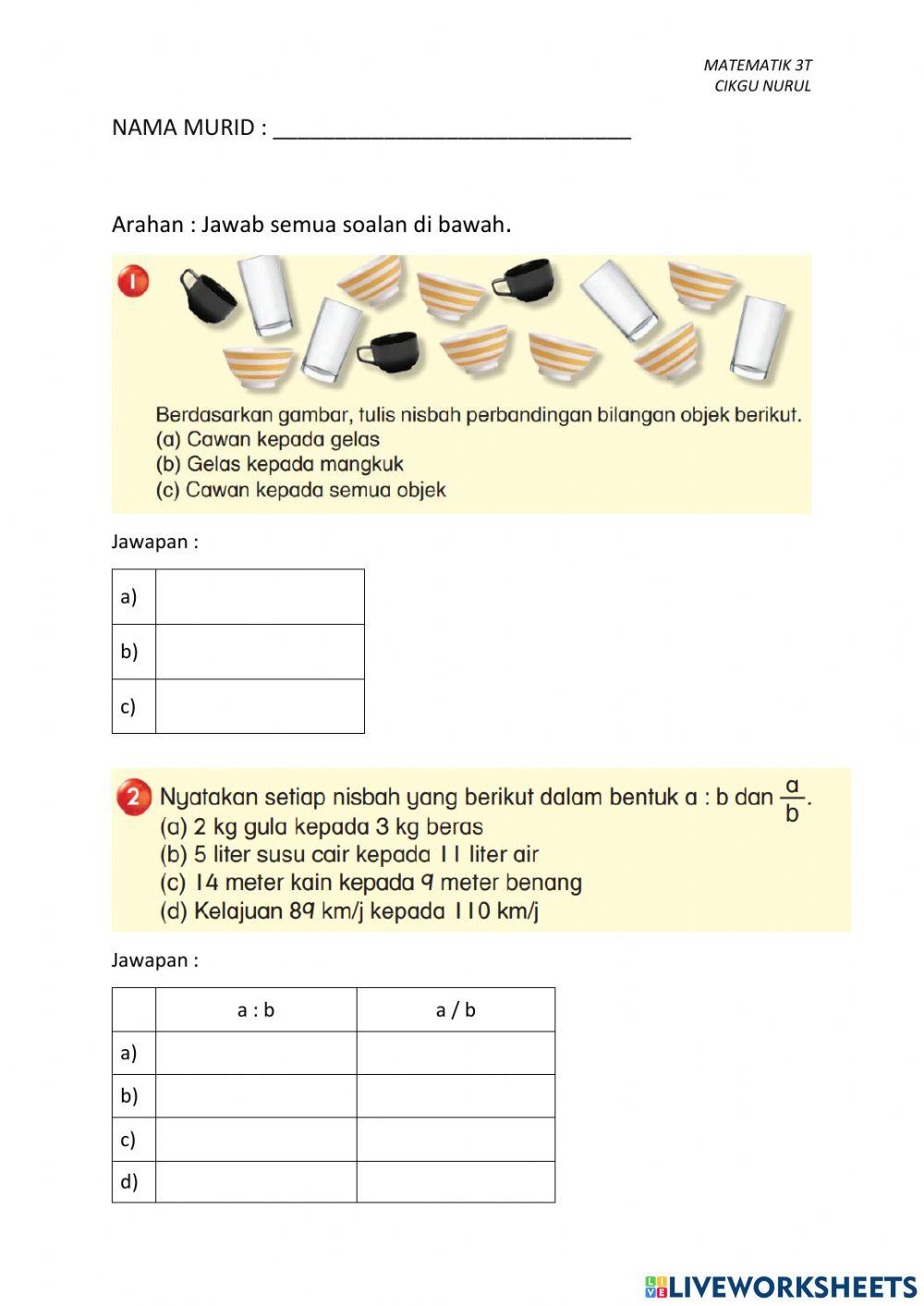 MATEMATIK 3T
CIKGU NURUL

NAMA MURID : ______________________________

Arahan : Jawab semua soalan di bawah.

1

Berdasarkan gambar, tulis nisbah perbandingan bilangan objek berikut.
(a) Cawan kepada gelas
(b) Gelas kepada mangkuk
(c) Cawan kepada semua objek

Jawapan :

| a) | |
|---|---|
| b) | |
| c) | |

2 Nyatakan setiap nisbah yang berikut dalam bentuk a : b dan $\frac{a}{b}$.
(a) 2 kg gula kepada 3 kg beras
(b) 5 liter susu cair kepada 11 liter air
(c) 14 meter kain kepada 9 meter benang
(d) Kelajuan 89 km/j kepada 110 km/j

Jawapan :

| | a : b | a / b |
|---|---|---|
| a) | | |
| b) | | |
| c) | | |
| d) | | |

LIVEWORKSHEETS