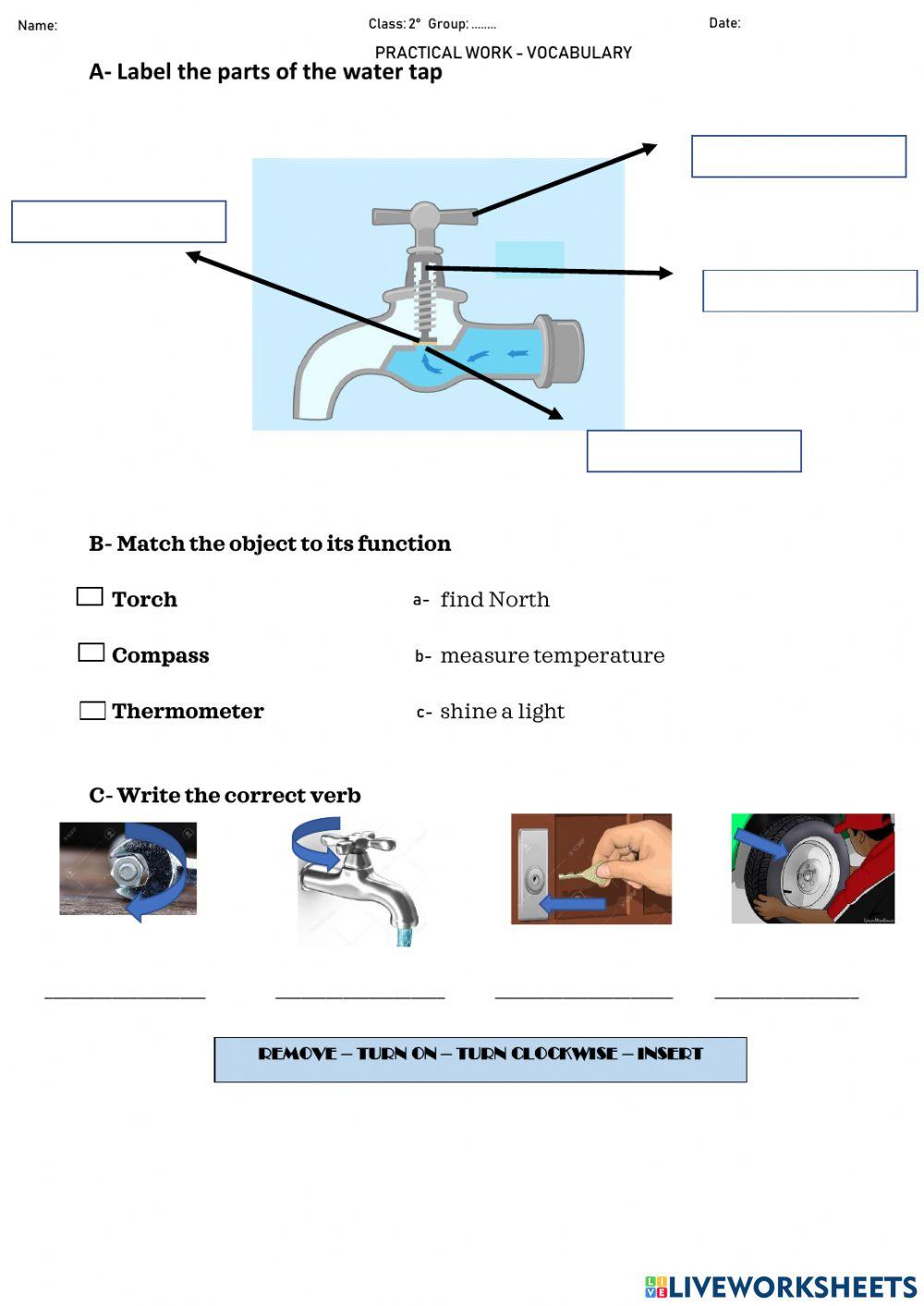 Name: Class: 2° Group: …….. Date:

PRACTICAL WORK - VOCABULARY

A- Label the parts of the water tap

B- Match the object to its function

Torch

Compass

Thermometer

a- find North

b- measure temperature

c- shine a light

C- Write the correct verb

________________ ________________ ________________ ________________

REMOVE – TURN ON – TURN CLOCKWISE – INSERT

LIVEWORKSHEETS