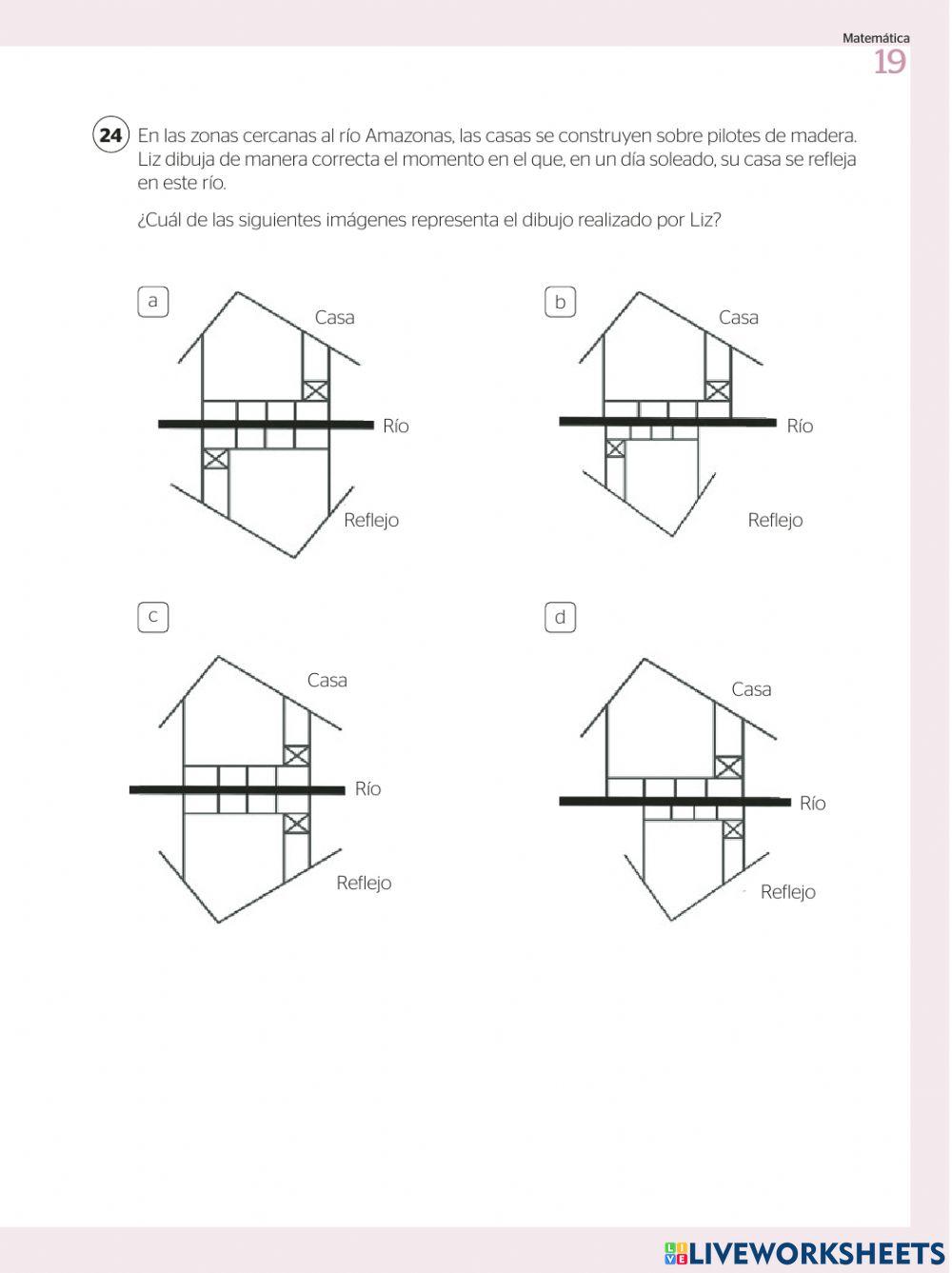 Matemática
19

24 En las zonas cercanas al río Amazonas, las casas se construyen sobre pilotes de madera. Liz dibuja de manera correcta el momento en el que, en un día soleado, su casa se refleja en este río.

¿Cuál de las siguientes imágenes representa el dibujo realizado por Liz?

a
Casa
Río
Reflejo

b
Casa
Río
Reflejo

c
Casa
Río
Reflejo

d
Casa
Río
Reflejo

LIVEWORKSHEETS