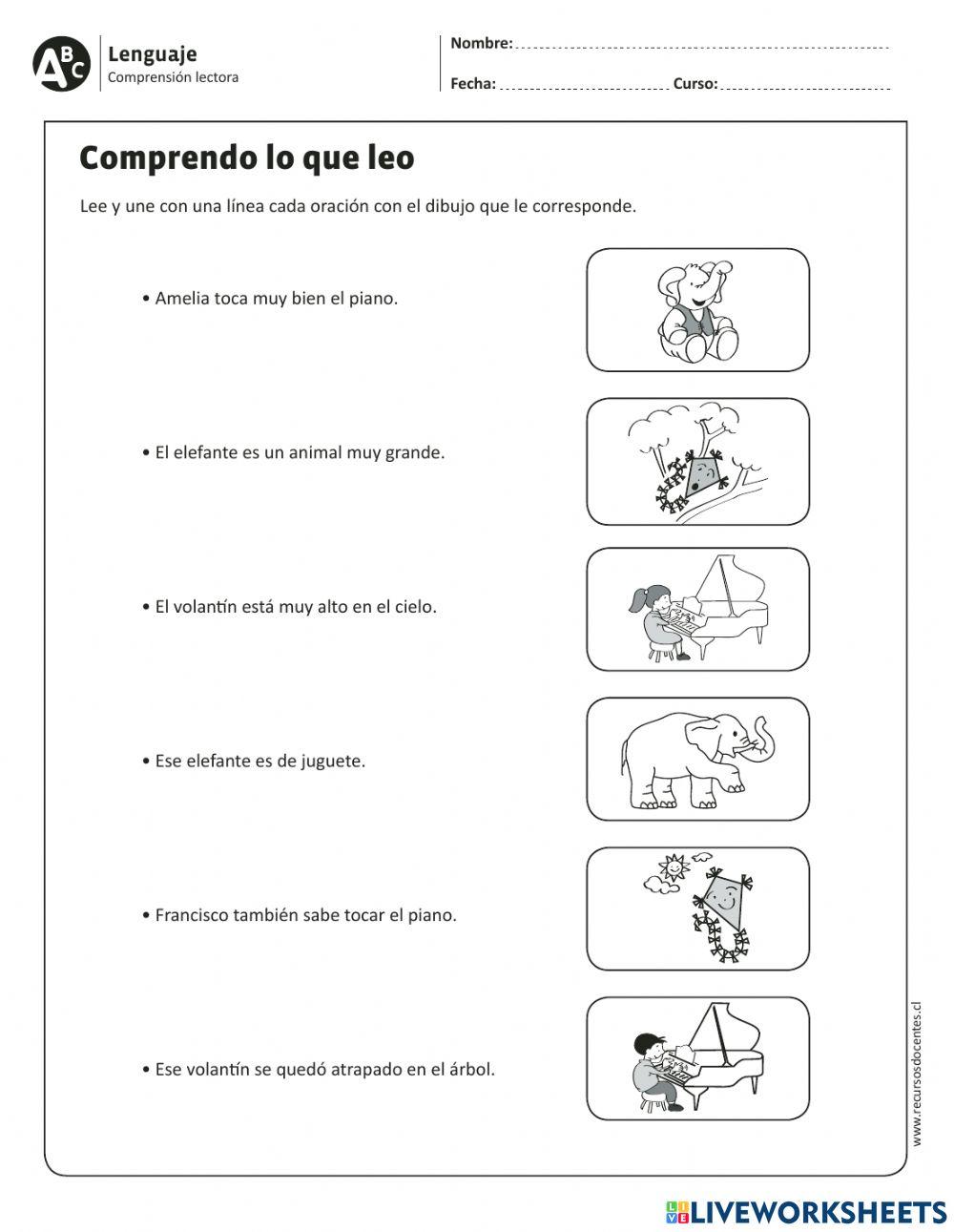 ABC Lenguaje
Comprensión lectora

Nombre:

Fecha: Curso:

Comprendo lo que leo

Lee y une con una línea cada oración con el dibujo que le corresponde.

• Amelia toca muy bien el piano.

• El elefante es un animal muy grande.

• El volantín está muy alto en el cielo.

• Ese elefante es de juguete.

• Francisco también sabe tocar el piano.

• Ese volantín se quedó atrapado en el árbol.

www.recursosdocentes.cl

LIVEWORKSHEETS