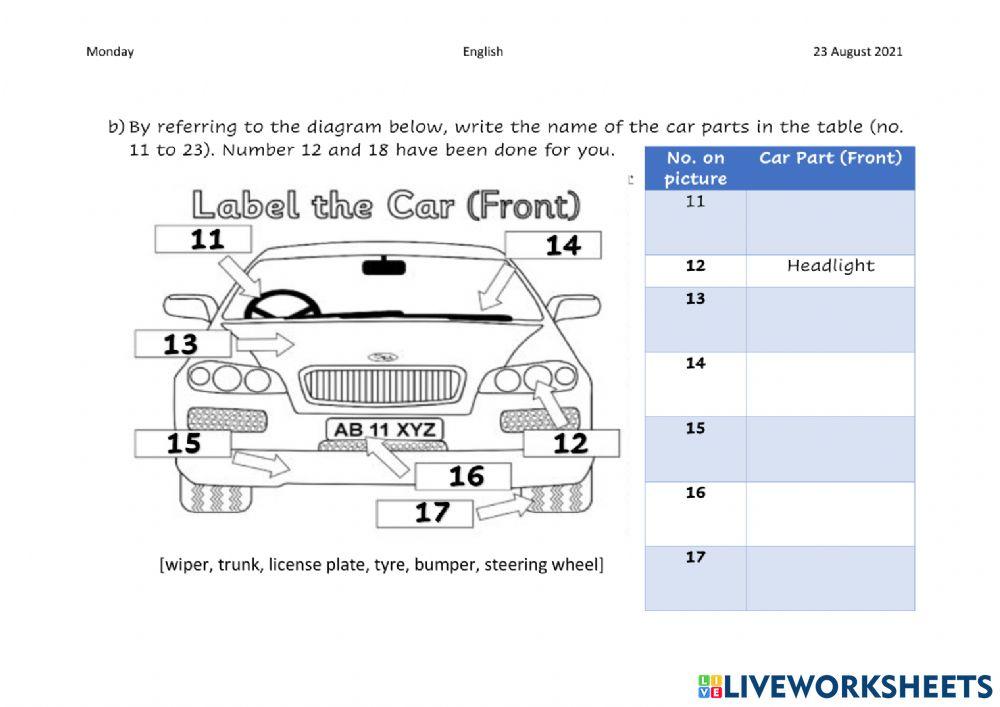 Monday English 23 August 2021

b) By referring to the diagram below, write the name of the car parts in the table (no. 11 to 23). Number 12 and 18 have been done for you.

Label the Car (Front)

11

14

13

AB 11 XYZ

15

12

16

17

[wiper, trunk, license plate, tyre, bumper, steering wheel]

| No. on picture | Car Part (Front) |
|---|---|
| 11 | |
| 12 | Headlight |
| 13 | |
| 14 | |
| 15 | |
| 16 | |
| 17 | |

LIVEWORKSHEETS