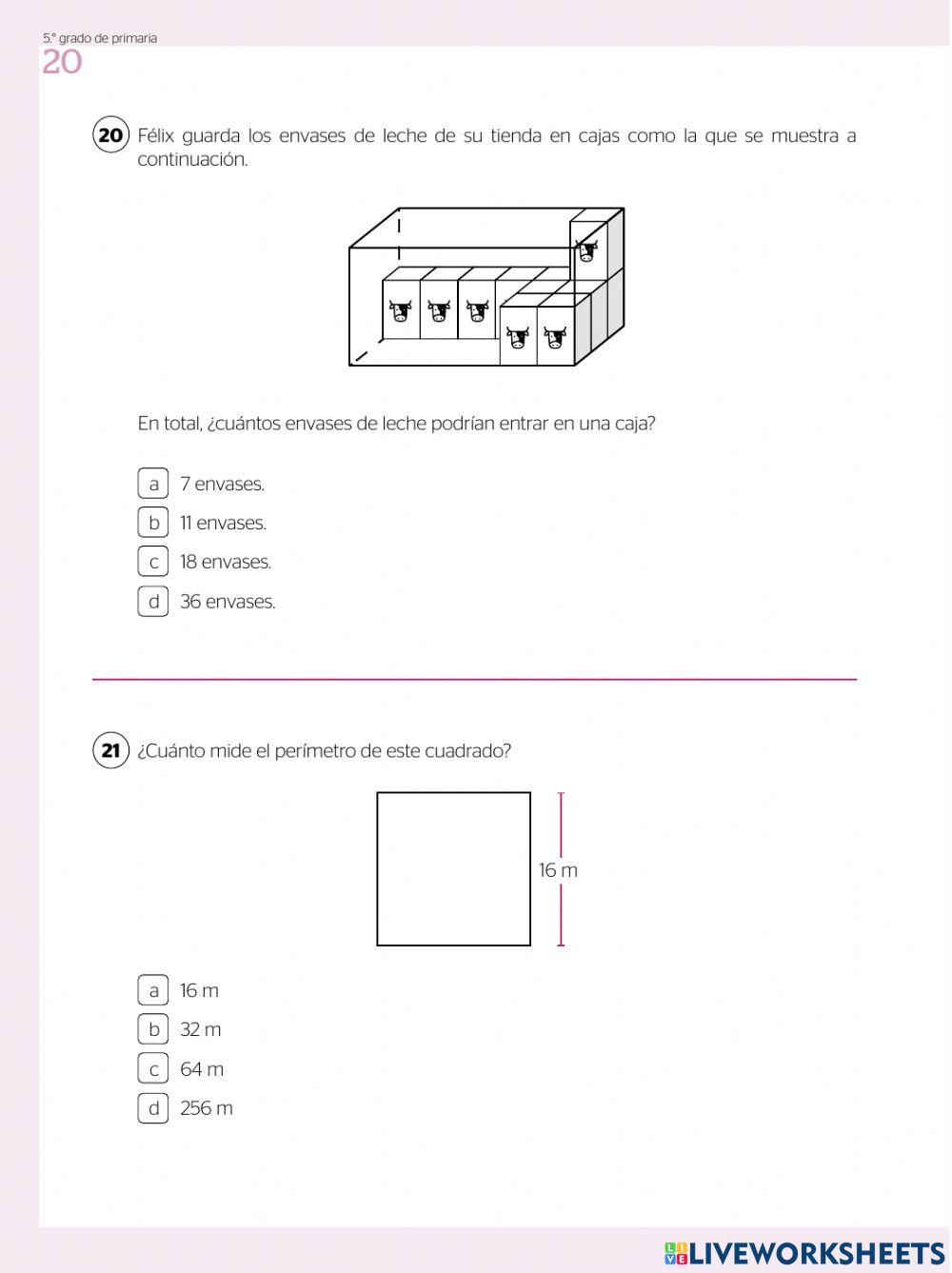 5.° grado de primaria
20

20 Félix guarda los envases de leche de su tienda en cajas como la que se muestra a continuación.

En total, ¿cuántos envases de leche podrían entrar en una caja?

a 7 envases.
b 11 envases.
c 18 envases.
d 36 envases.

21 ¿Cuánto mide el perímetro de este cuadrado?

16 m

a 16 m
b 32 m
c 64 m
d 256 m

LIVEWORKSHEETS