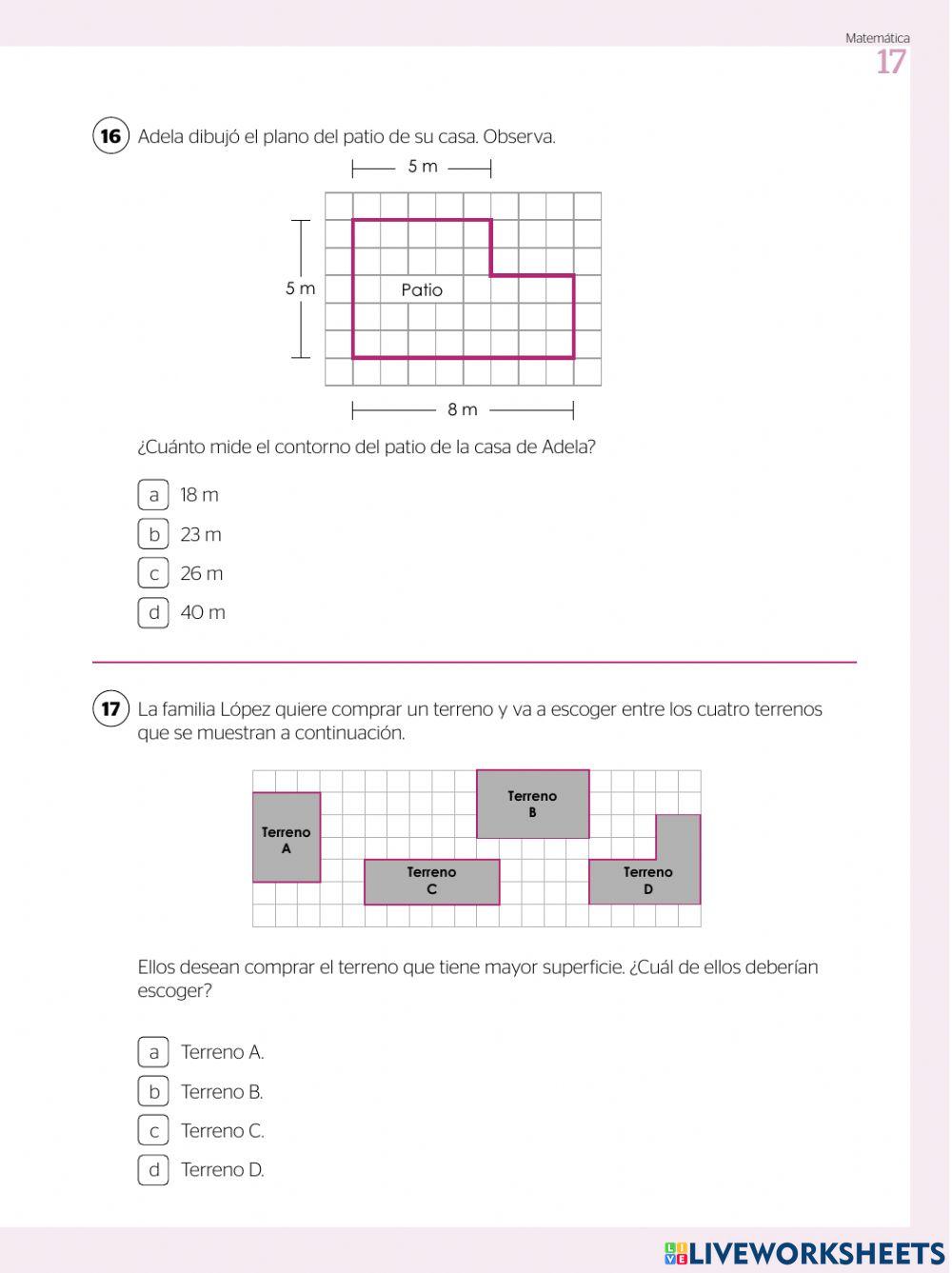 Matemática
17

16 Adela dibujó el plano del patio de su casa. Observa.

5 m

5 m

Patio

8 m

¿Cuánto mide el contorno del patio de la casa de Adela?

a 18 m
b 23 m
c 26 m
d 40 m

17 La familia López quiere comprar un terreno y va a escoger entre los cuatro terrenos que se muestran a continuación.

Terreno A

Terreno B

Terreno C

Terreno D

Ellos desean comprar el terreno que tiene mayor superficie. ¿Cuál de ellos deberían escoger?

a Terreno A.
b Terreno B.
c Terreno C.
d Terreno D.

LIVEWORKSHEETS