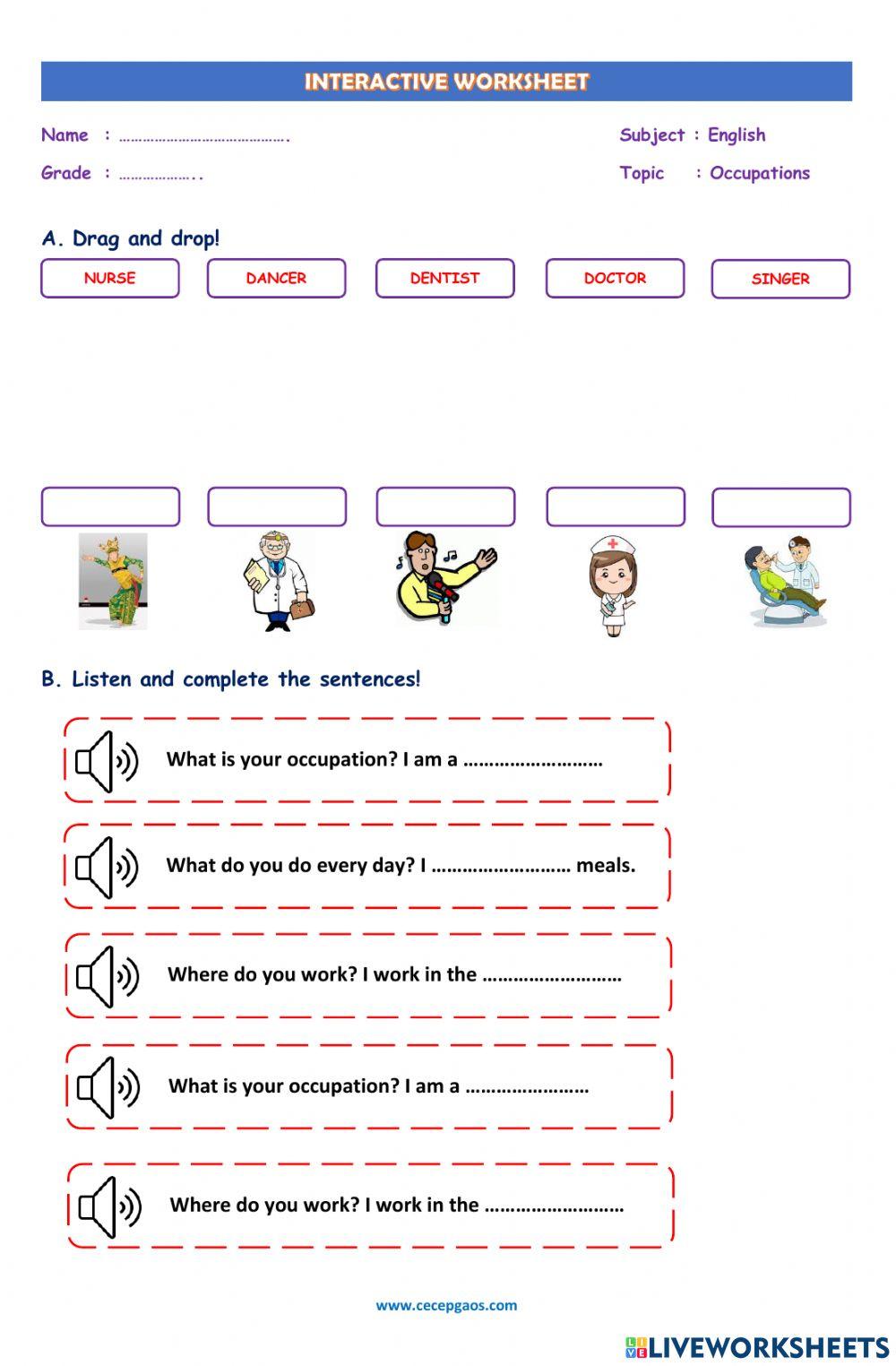 INTERACTIVE WORKSHEET

Name : …………………………………….

Grade : ………………..

Subject : English

Topic : Occupations

A. Drag and drop!

NURSE

DANCER

DENTIST

DOCTOR

SINGER

B. Listen and complete the sentences!

What is your occupation? I am a ………………………

What do you do every day? I ……………………… meals.

Where do you work? I work in the ………………………

What is your occupation? I am a ……………………

Where do you work? I work in the ………………………

www.cecepgaos.com

LIVEWORKSHEETS