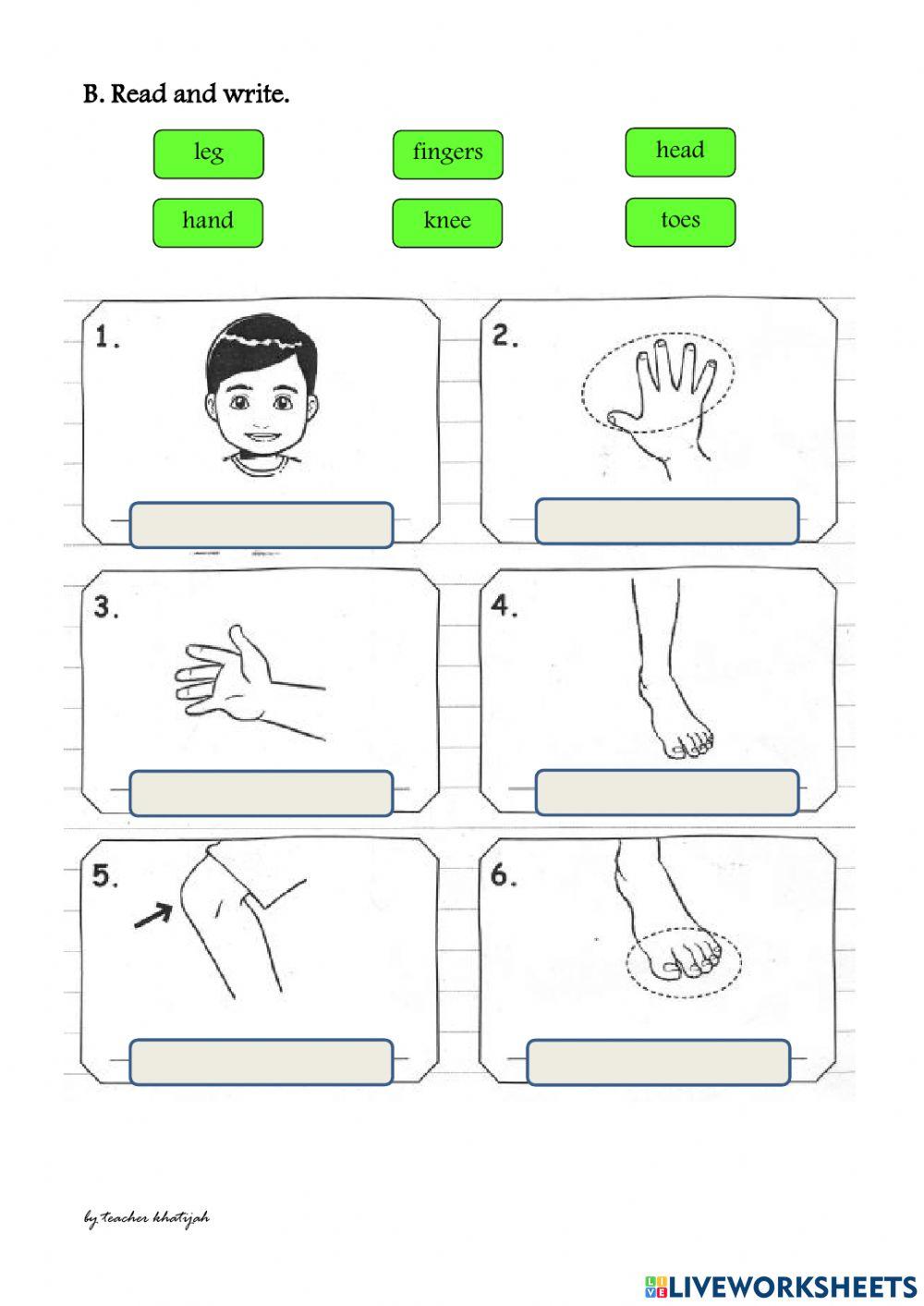 B. Read and write.

leg fingers head
hand knee toes

1.

2.

3.

4.

5.

6.

by teacher khatijah

LIVEWORKSHEETS