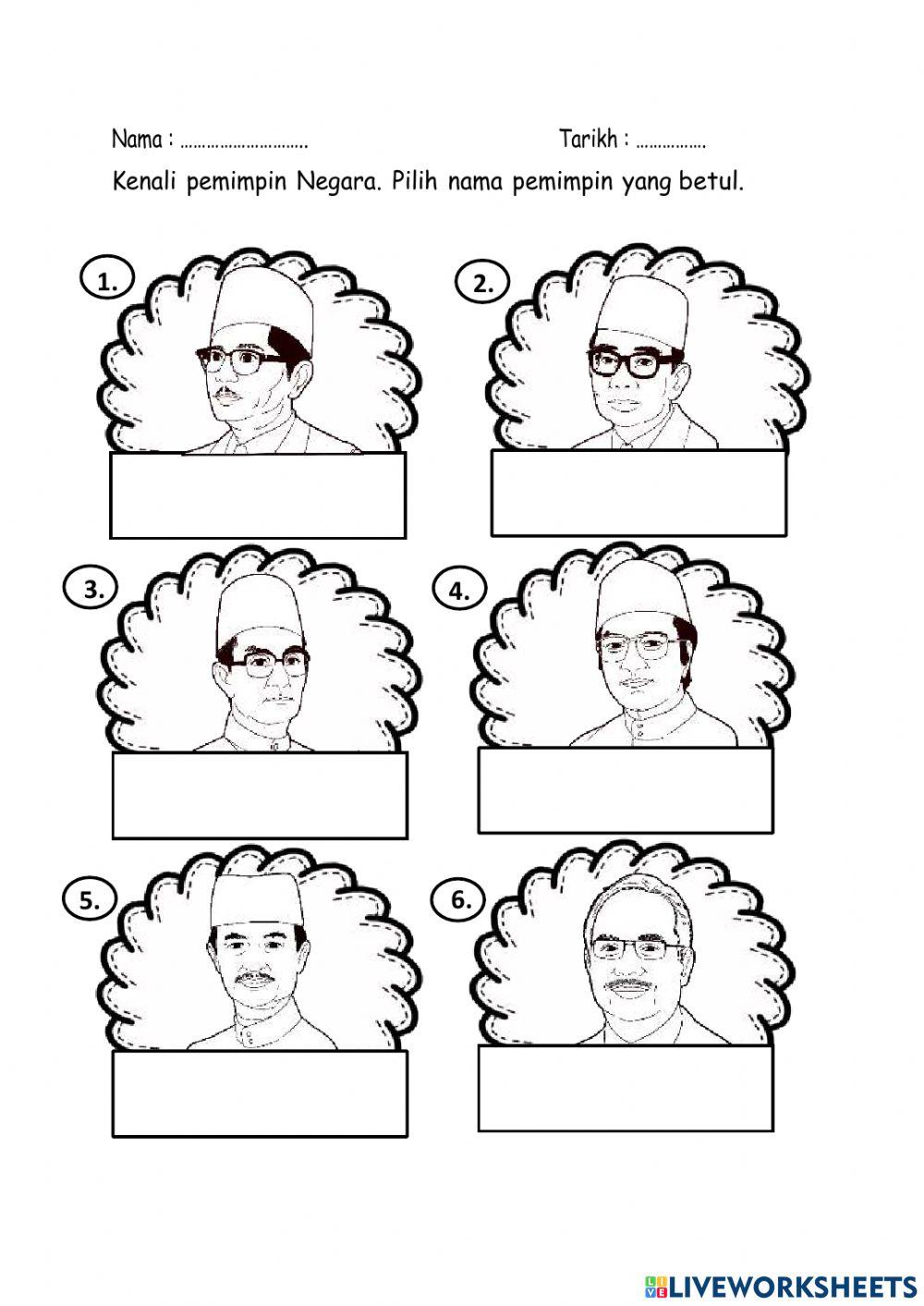 Nama : ………………………. Tarikh : …………….

Kenali pemimpin Negara. Pilih nama pemimpin yang betul.

1.

2.

3.

4.

5.

6.

LIVEWORKSHEETS