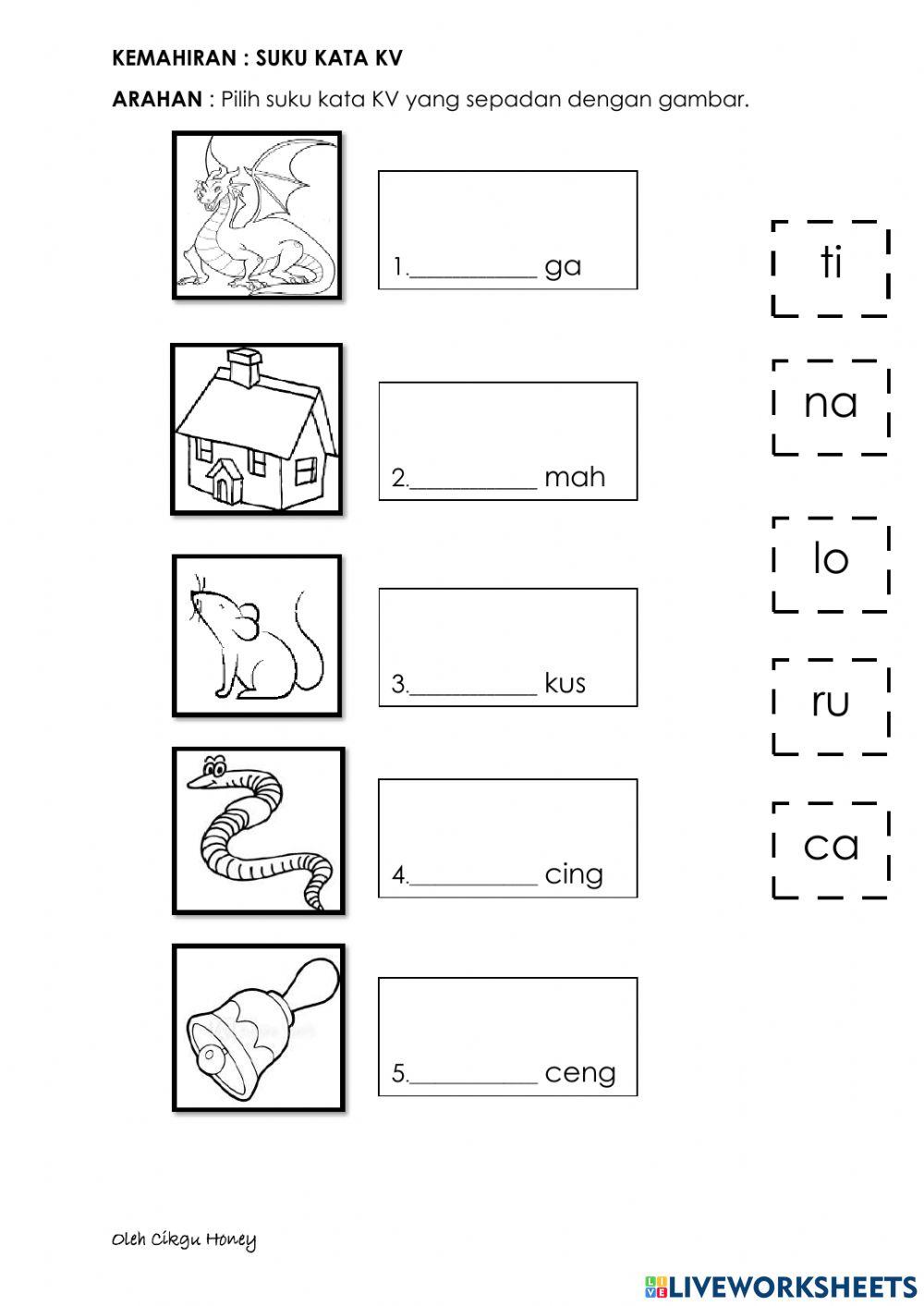 KEMAHIRAN : SUKU KATA KV

ARAHAN : Pilih suku kata KV yang sepadan dengan gambar.

1.__________ ga

2.__________ mah

3.__________ kus

4.__________ cing

5.__________ ceng

ti

na

lo

ru

ca

Oleh Cikgu Honey

LIVEWORKSHEETS