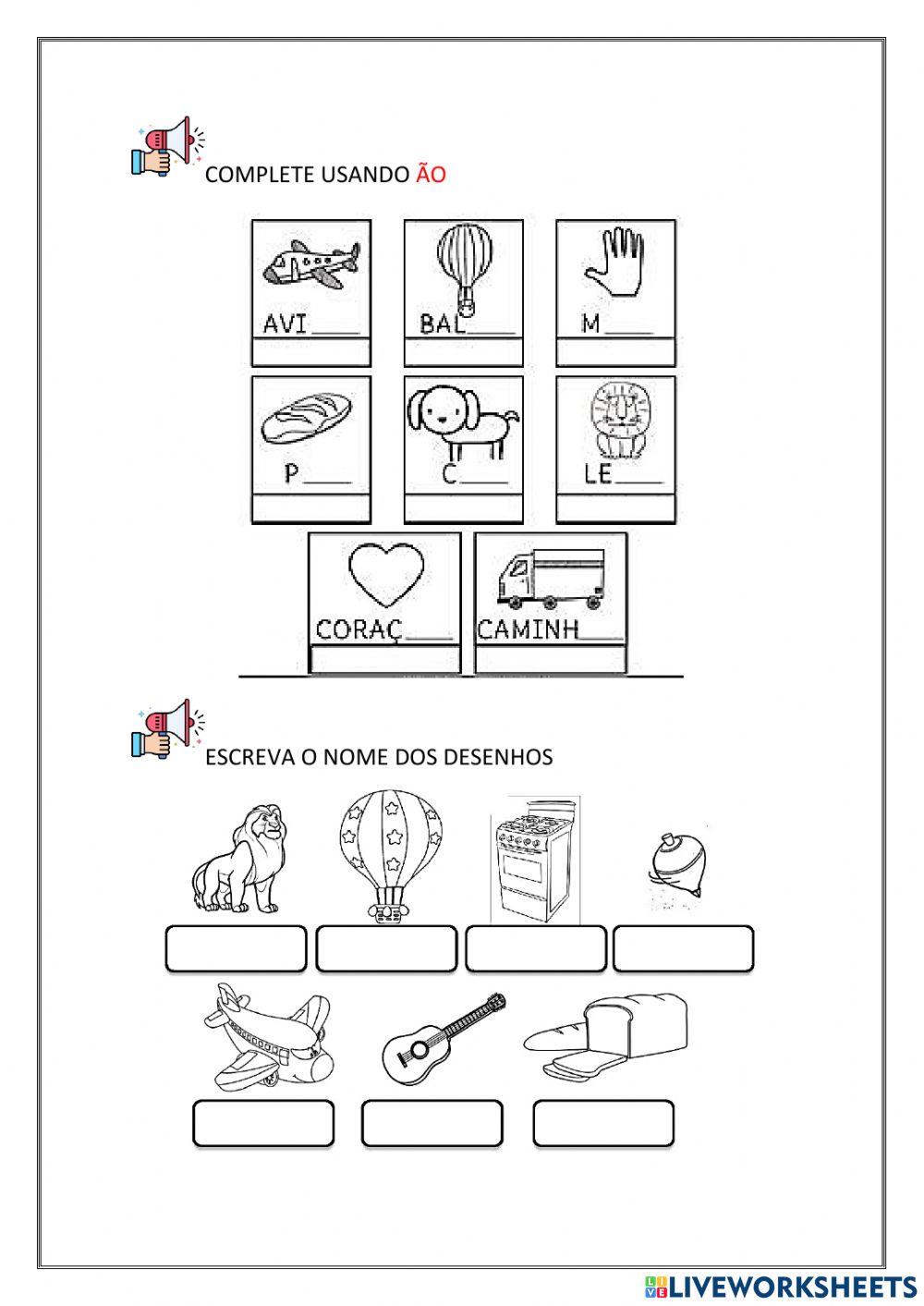 COMPLETE USANDO ÃO

AVI____
BAL____
M____
P____
C____
LE____
CORAÇ____
CAMINH____

ESCREVA O NOME DOS DESENHOS

LIVEWORKSHEETS