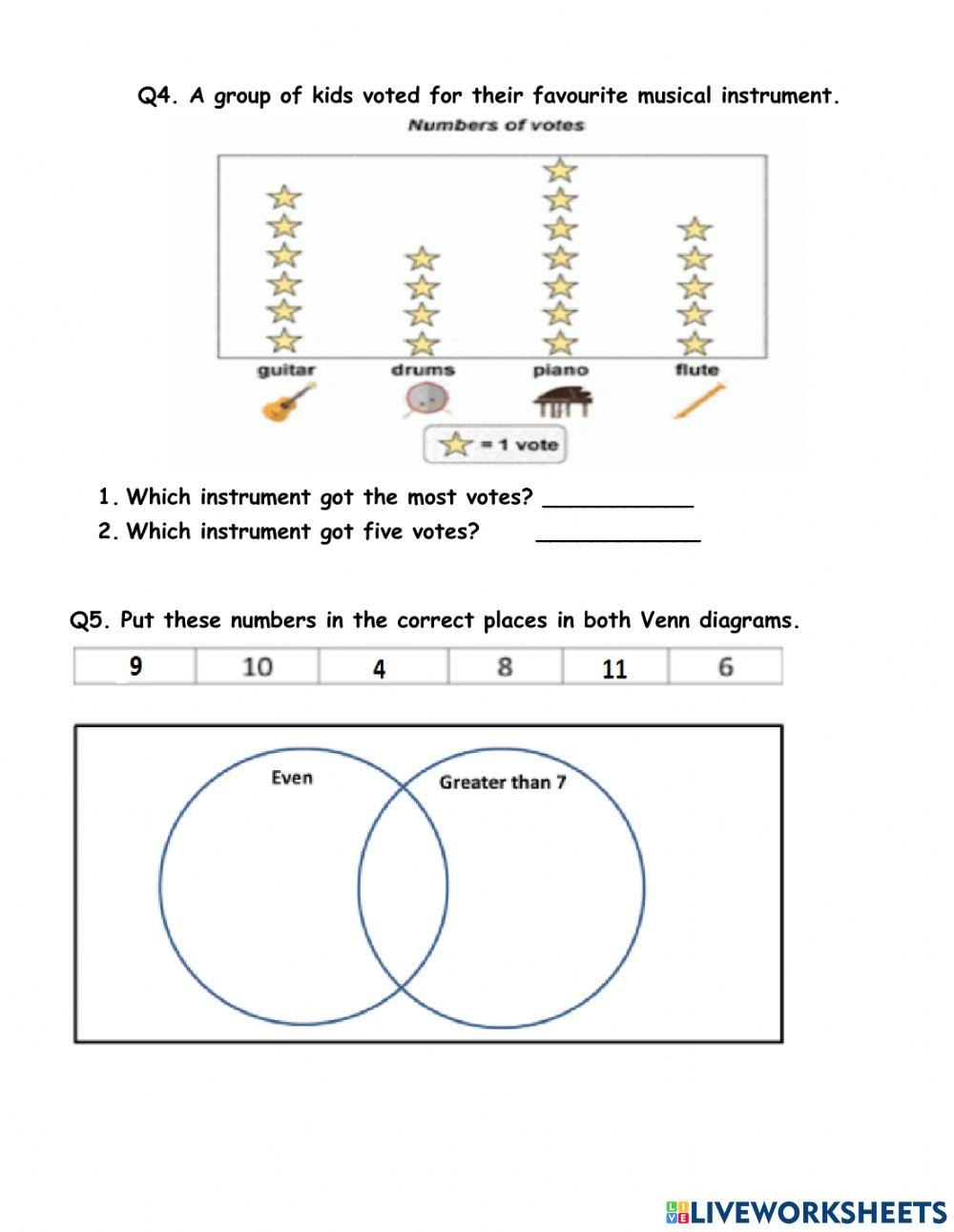 Q4. A group of kids voted for their favourite musical instrument.

Numbers of votes

guitar drums piano flute

= 1 vote

1. Which instrument got the most votes? ___________
2. Which instrument got five votes? ____________

Q5. Put these numbers in the correct places in both Venn diagrams.

| 9 | 10 | 4 | 8 | 11 | 6 |
|---|---|---|---|---|---|

Even

Greater than 7

LIVEWORKSHEETS