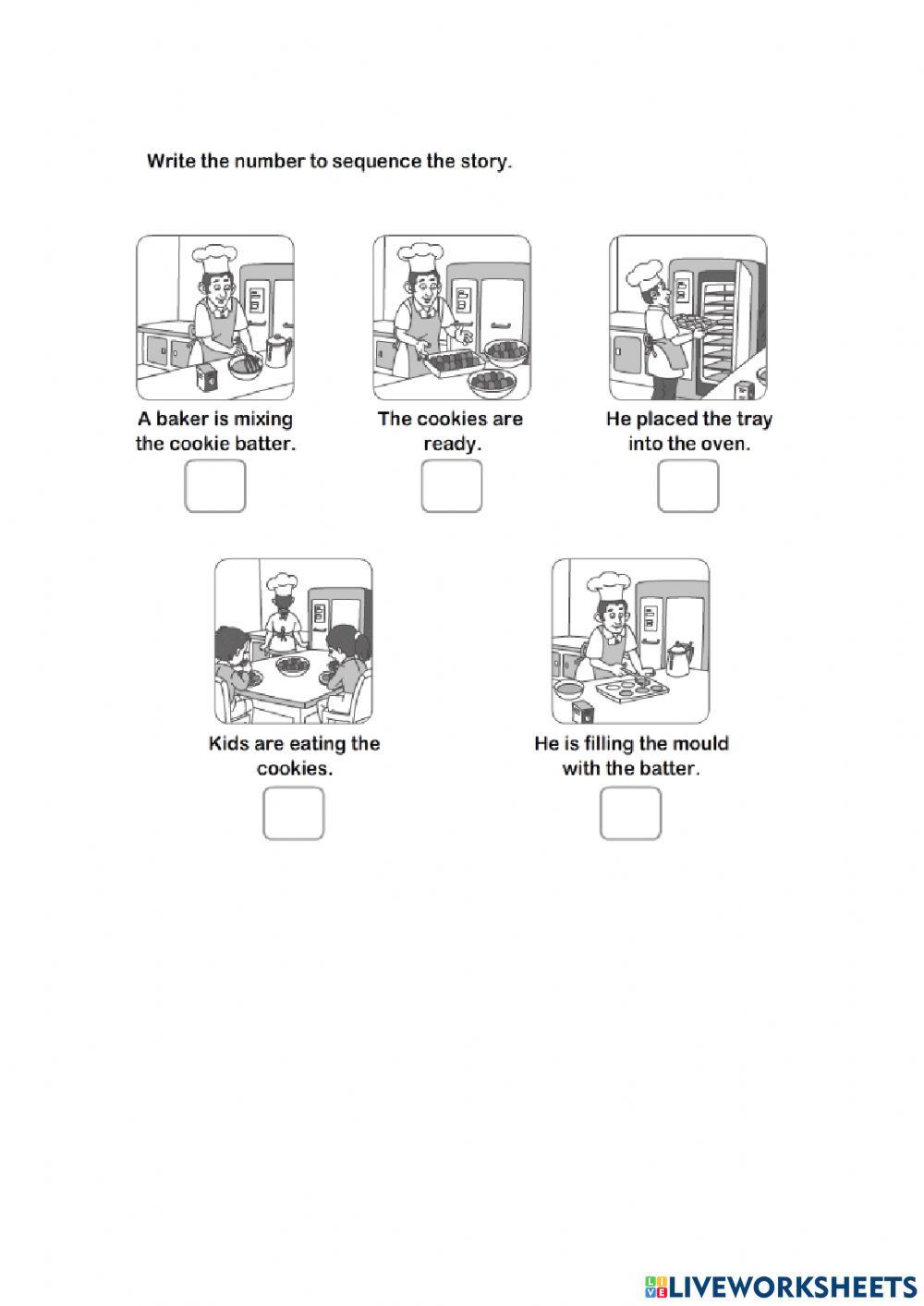 Write the number to sequence the story.

A baker is mixing the cookie batter.

The cookies are ready.

He placed the tray into the oven.

Kids are eating the cookies.

He is filling the mould with the batter.

LIVEWORKSHEETS