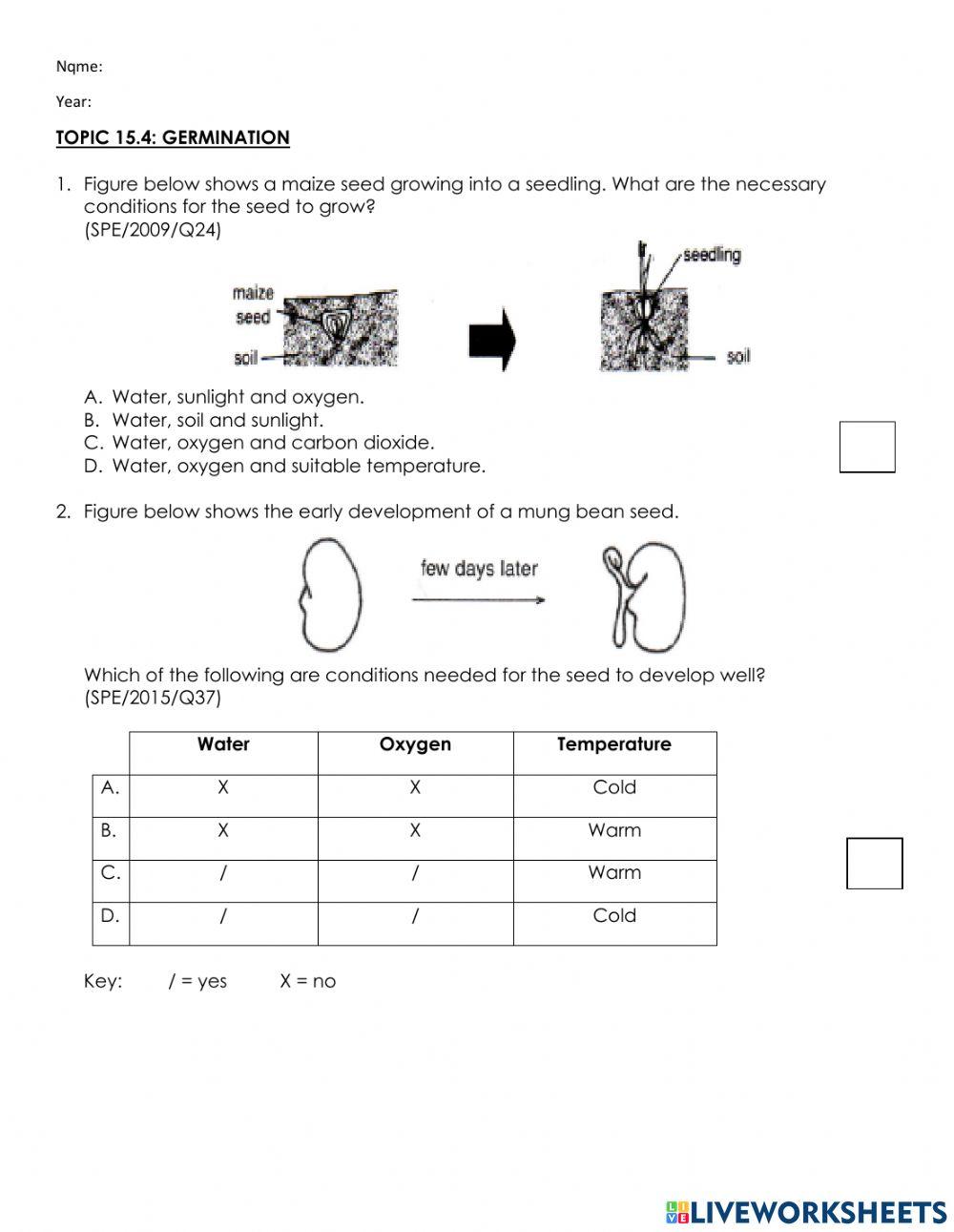 Nqme:

Year:

TOPIC 15.4: GERMINATION

1. Figure below shows a maize seed growing into a seedling. What are the necessary conditions for the seed to grow?
(SPE/2009/Q24)

maize seed

soil

seedling

soil

A. Water, sunlight and oxygen.
B. Water, soil and sunlight.
C. Water, oxygen and carbon dioxide.
D. Water, oxygen and suitable temperature.

2. Figure below shows the early development of a mung bean seed.

few days later

Which of the following are conditions needed for the seed to develop well?
(SPE/2015/Q37)

| | Water | Oxygen | Temperature |
|---|---|---|---|
| A. | X | X | Cold |
| B. | X | X | Warm |
| C. | / | / | Warm |
| D. | / | / | Cold |

Key: / = yes X = no

LIVEWORKSHEETS