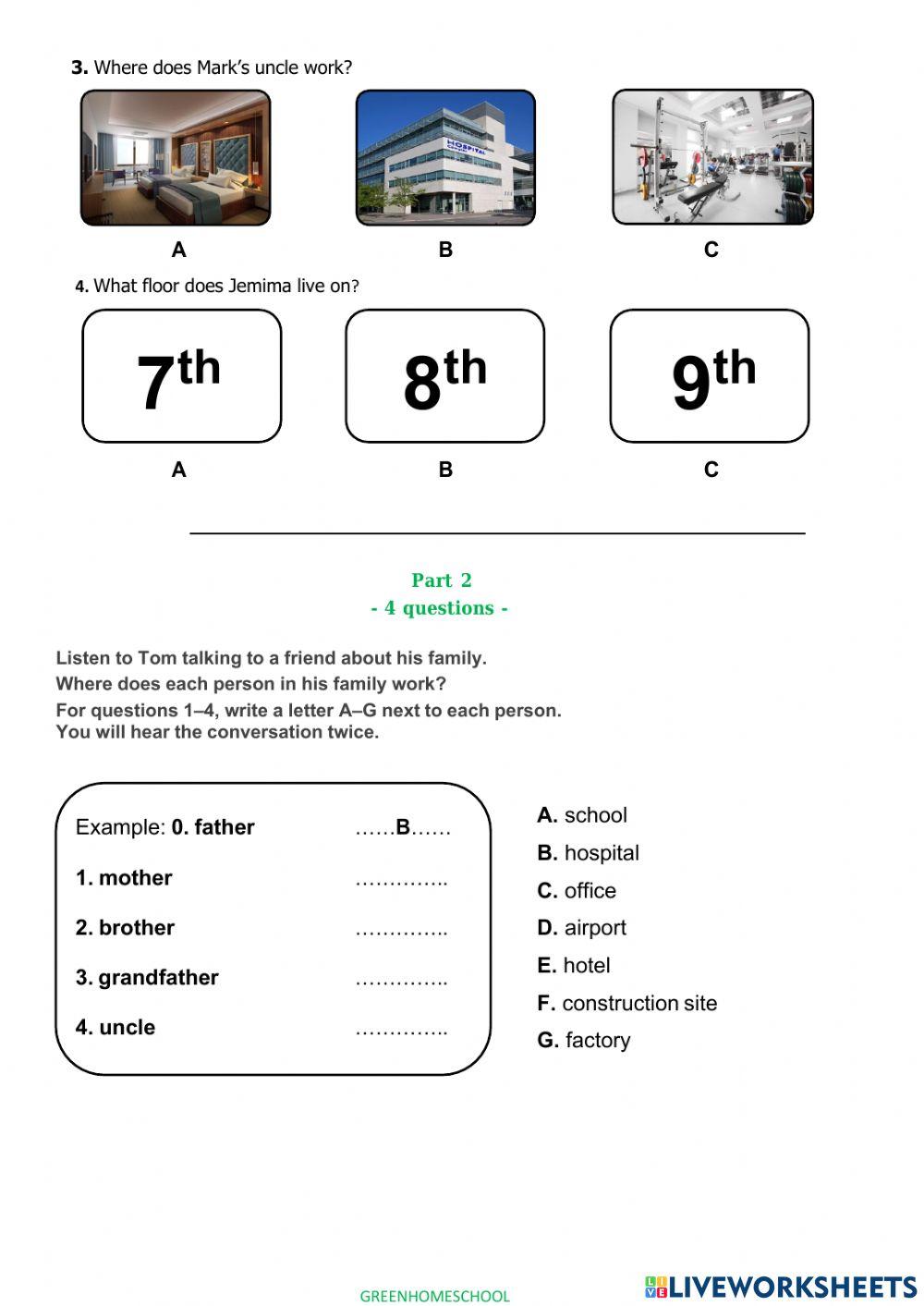 3. Where does Mark's uncle work?

HOSPITAL

A B C

4. What floor does Jemima live on?

$7^{th}$ $8^{th}$ $9^{th}$

A B C

Part 2
- 4 questions -

Listen to Tom talking to a friend about his family.
Where does each person in his family work?
For questions 1–4, write a letter A–G next to each person.
You will hear the conversation twice.

Example: 0. father ……B……
1. mother …………..
2. brother …………..
3. grandfather …………..
4. uncle …………..

A. school
B. hospital
C. office
D. airport
E. hotel
F. construction site
G. factory

GREENHOMESCHOOL

LIVEWORKSHEETS