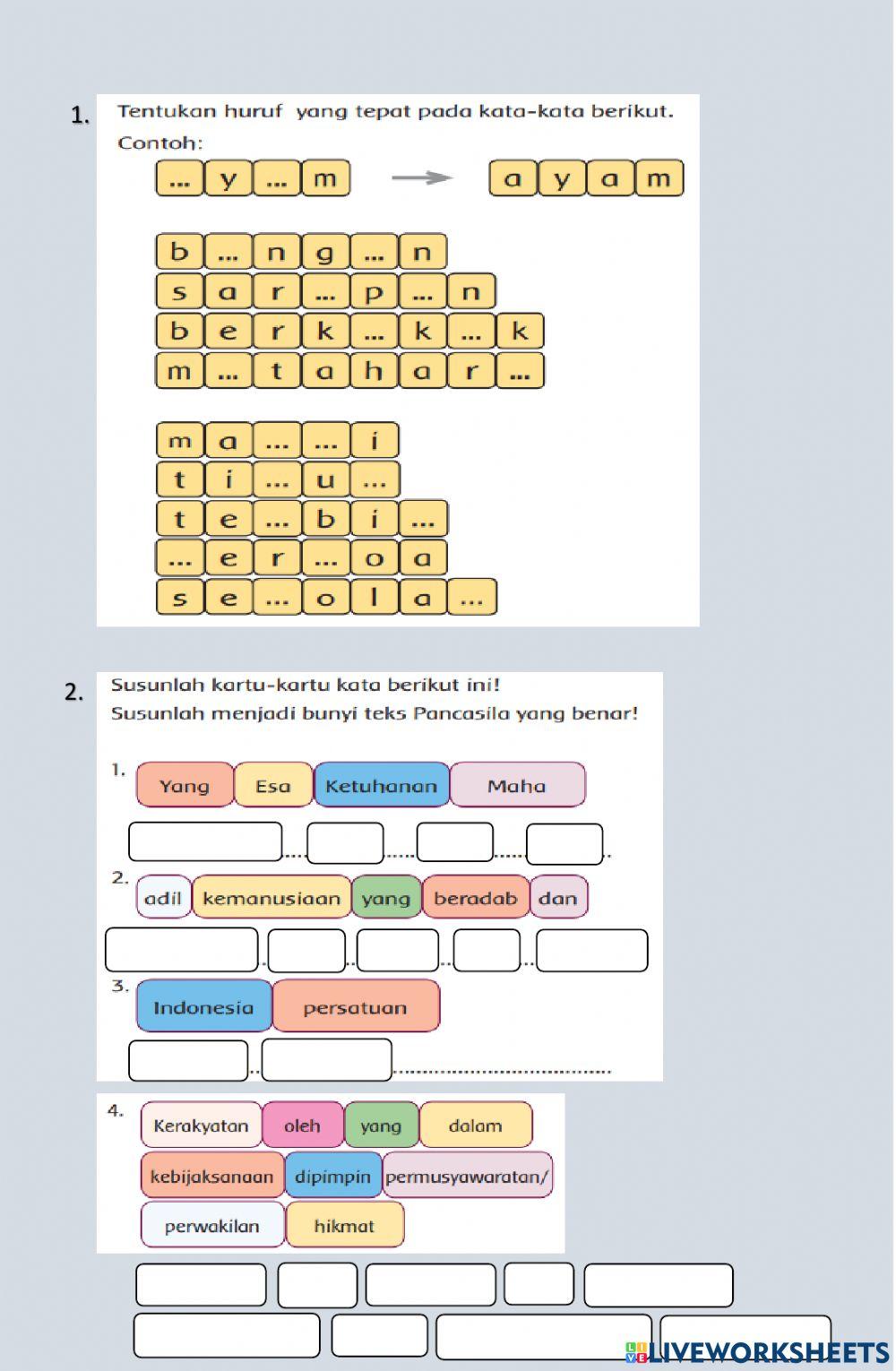 1. Tentukan huruf yang tepat pada kata-kata berikut.

Contoh:

... y ... m → a y a m

b ... n g ... n
s a r ... p ... n
b e r k ... k ... k
m ... t a h a r ...

m a ... ... i
t i ... u ...
t e ... b i ...
... e r ... o a
s e ... o l a ...

2. Susunlah kartu-kartu kata berikut ini!
Susunlah menjadi bunyi teks Pancasila yang benar!

1. Yang Esa Ketuhanan Maha

2. adil kemanusiaan yang beradab dan

3. Indonesia persatuan

4. Kerakyatan oleh yang dalam kebijaksanaan dipimpin permusyawaratan/ perwakilan hikmat

LIVEWORKSHEETS