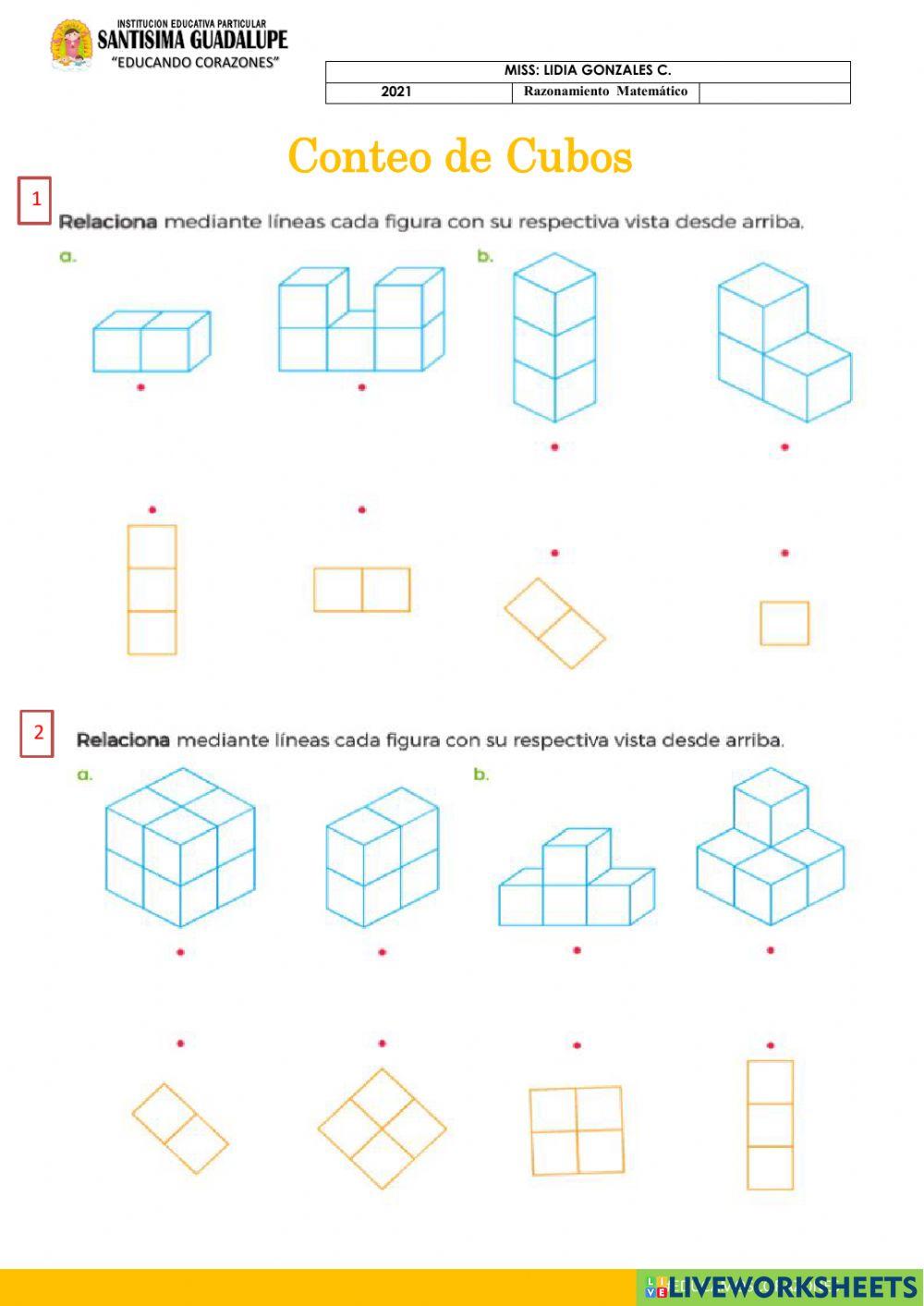 INSTITUCION EDUCATIVA PARTICULAR
SANTISIMA GUADALUPE
"EDUCANDO CORAZONES"

| MISS: LIDIA GONZALES C. | | |
|---|---|---|
| 2021 | Razonamiento Matemático | |

Conteo de Cubos

1

Relaciona mediante líneas cada figura con su respectiva vista desde arriba.

a.

b.

2

Relaciona mediante líneas cada figura con su respectiva vista desde arriba.

a.

b.

LIVEWORKSHEETS