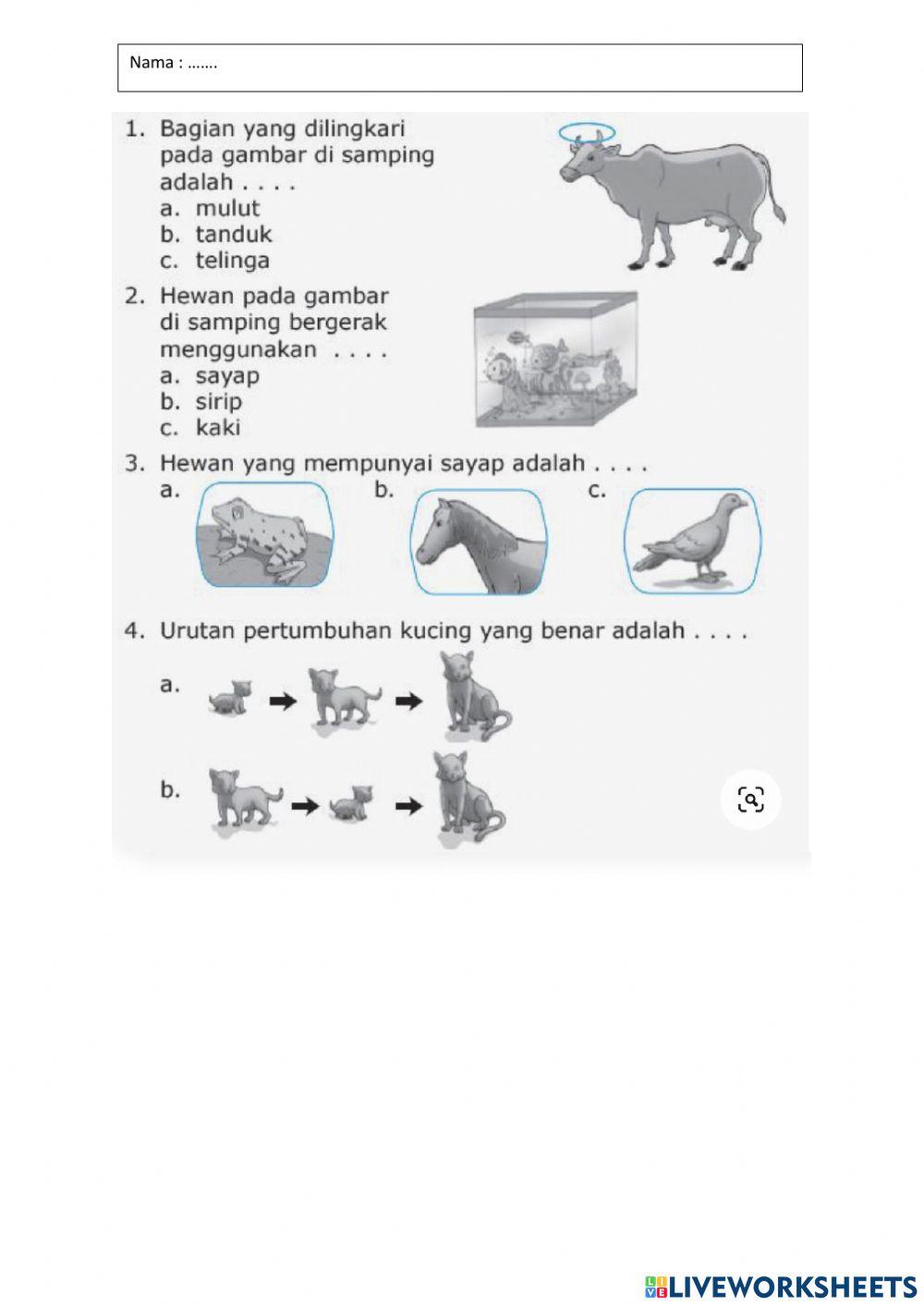 Nama : .......

1. Bagian yang dilingkari pada gambar di samping adalah . . . .
a. mulut
b. tanduk
c. telinga

2. Hewan pada gambar di samping bergerak menggunakan . . . .
a. sayap
b. sirip
c. kaki

3. Hewan yang mempunyai sayap adalah . . . .
a.
b.
c.

4. Urutan pertumbuhan kucing yang benar adalah . . . .
a.
b.

LIVEWORKSHEETS