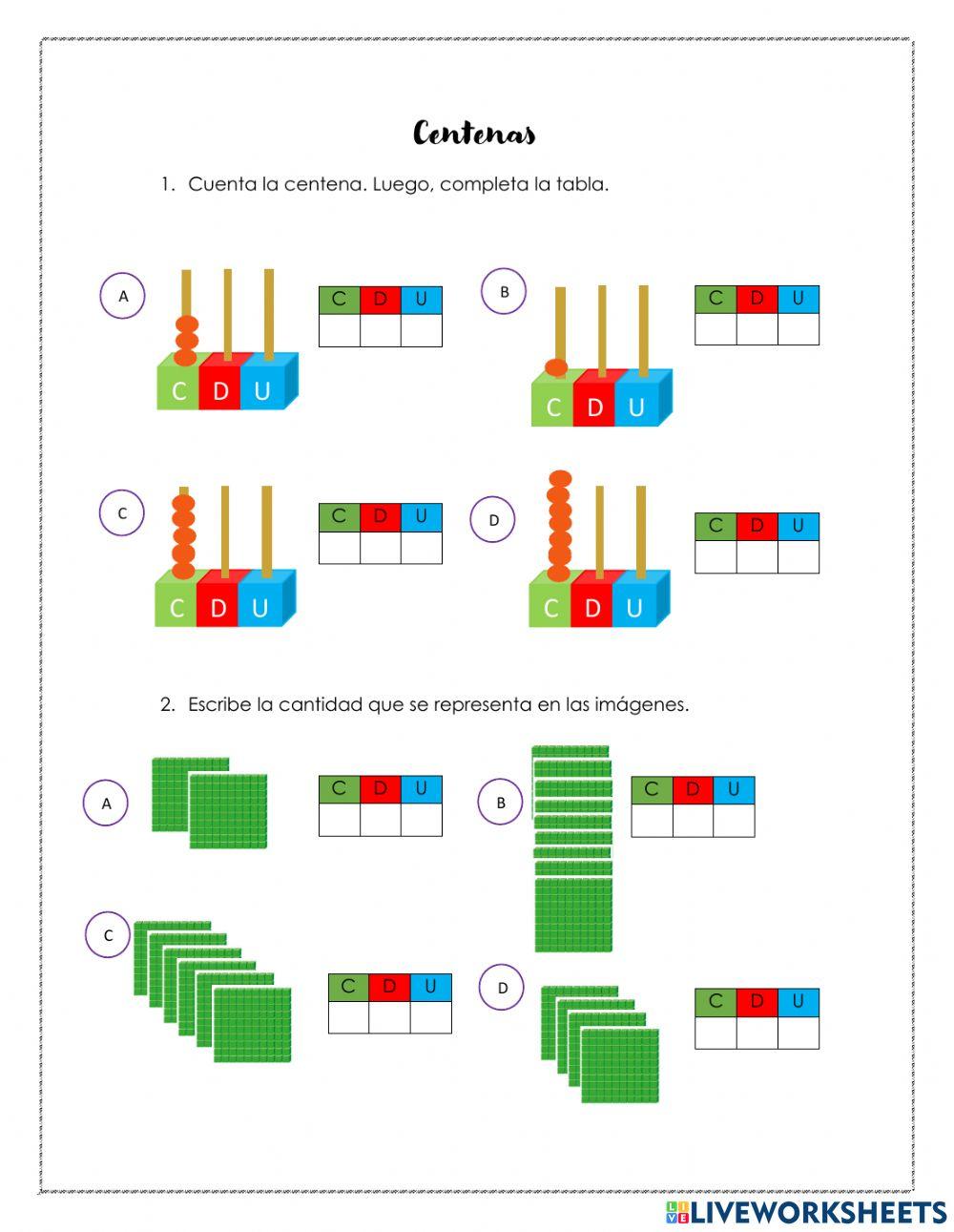 Centenas

1. Cuenta la centena. Luego, completa la tabla.

A

C D U

| C | D | U |
|---|---|---|
|   |   |   |

B

C D U

| C | D | U |
|---|---|---|
|   |   |   |

C

C D U

| C | D | U |
|---|---|---|
|   |   |   |

D

C D U

| C | D | U |
|---|---|---|
|   |   |   |

2. Escribe la cantidad que se representa en las imágenes.

A

| C | D | U |
|---|---|---|
|   |   |   |

B

| C | D | U |
|---|---|---|
|   |   |   |

C

| C | D | U |
|---|---|---|
|   |   |   |

D

| C | D | U |
|---|---|---|
|   |   |   |

LIVEWORKSHEETS