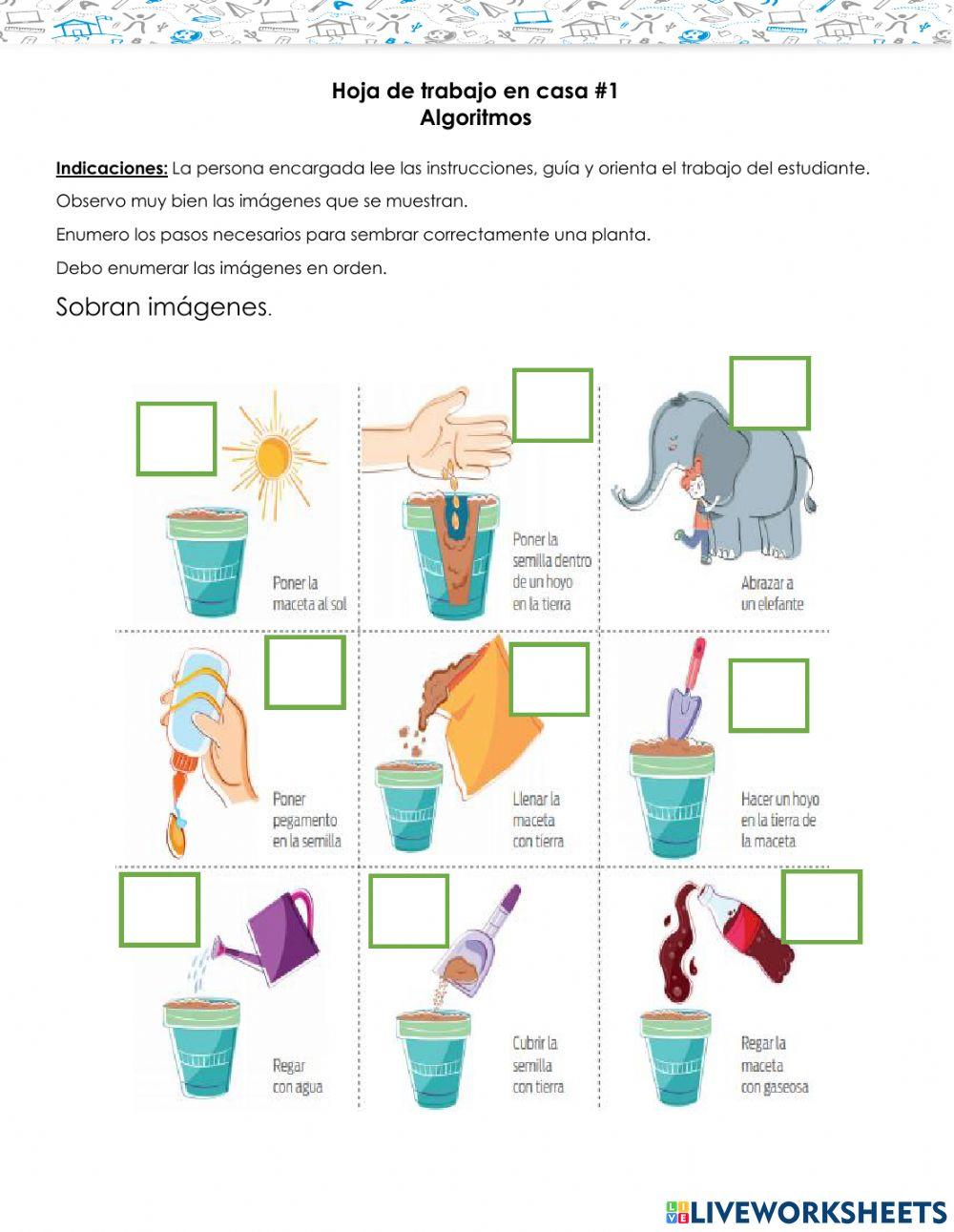 Hoja de trabajo en casa #1
Algoritmos

Indicaciones: La persona encargada lee las instrucciones, guía y orienta el trabajo del estudiante.

Observo muy bien las imágenes que se muestran.

Enumero los pasos necesarios para sembrar correctamente una planta.

Debo enumerar las imágenes en orden.

Sobran imágenes.

Poner la maceta al sol

Poner la semilla dentro de un hoyo en la tierra

Abrazar a un elefante

Poner pegamento en la semilla

Llenar la maceta con tierra

Hacer un hoyo en la tierra de la maceta

Regar con agua

Cubrir la semilla con tierra

Regar la maceta con gaseosa

LIVEWORKSHEETS