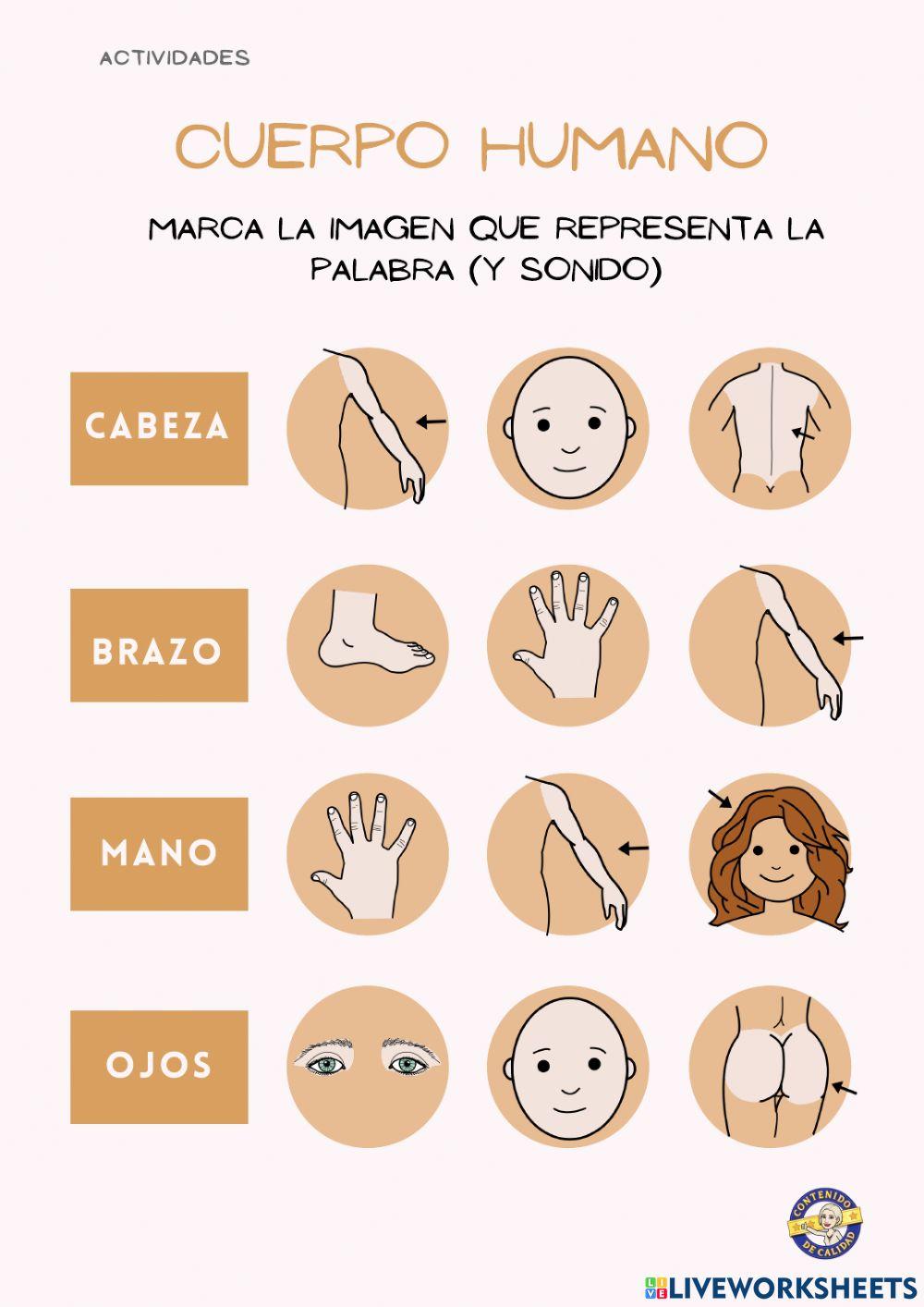 ACTIVIDADES

CUERPO HUMANO

MARCA LA IMAGEN QUE REPRESENTA LA PALABRA (Y SONIDO)

CABEZA

BRAZO

MANO

OJOS

CONTENIDO DE CALIDAD

LIVEWORKSHEETS