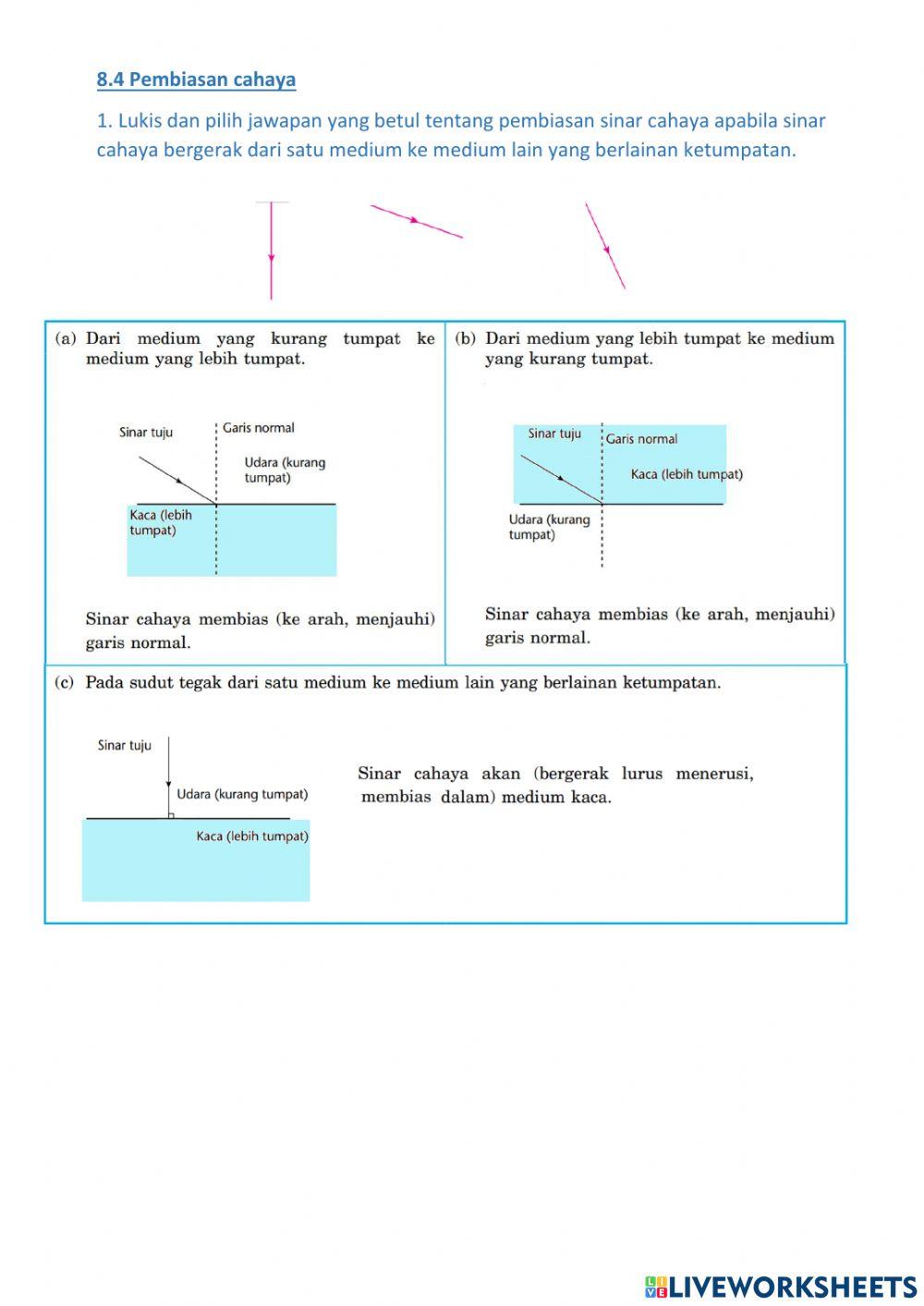 8.4 Pembiasan cahaya

1. Lukis dan pilih jawapan yang betul tentang pembiasan sinar cahaya apabila sinar cahaya bergerak dari satu medium ke medium lain yang berlainan ketumpatan.

(a) Dari medium yang kurang tumpat ke medium yang lebih tumpat.

Sinar tuju
Garis normal
Udara (kurang tumpat)
Kaca (lebih tumpat)

Sinar cahaya membias (ke arah, menjauhi) garis normal.

(b) Dari medium yang lebih tumpat ke medium yang kurang tumpat.

Sinar tuju
Garis normal
Kaca (lebih tumpat)
Udara (kurang tumpat)

Sinar cahaya membias (ke arah, menjauhi) garis normal.

(c) Pada sudut tegak dari satu medium ke medium lain yang berlainan ketumpatan.

Sinar tuju
Udara (kurang tumpat)
Kaca (lebih tumpat)

Sinar cahaya akan (bergerak lurus menerusi, membias dalam) medium kaca.

LIVEWORKSHEETS