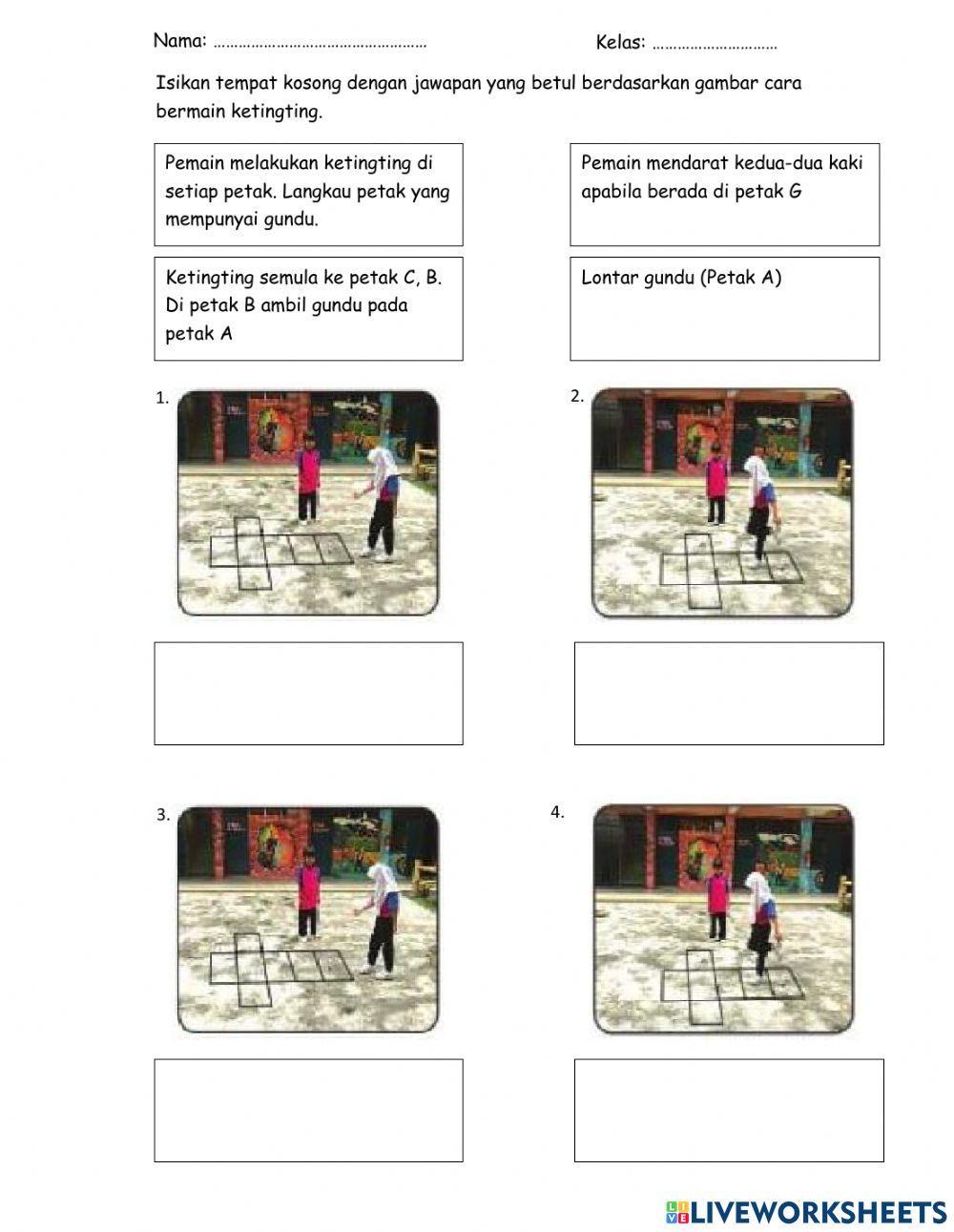 Nama: …………………………………………… Kelas: …………………………

Isikan tempat kosong dengan jawapan yang betul berdasarkan gambar cara bermain ketingting.

Pemain melakukan ketingting di setiap petak. Langkau petak yang mempunyai gundu.

Pemain mendarat kedua-dua kaki apabila berada di petak G

Ketingting semula ke petak C, B. Di petak B ambil gundu pada petak A

Lontar gundu (Petak A)

1.

2.

3.

4.

LIVEWORKSHEETS