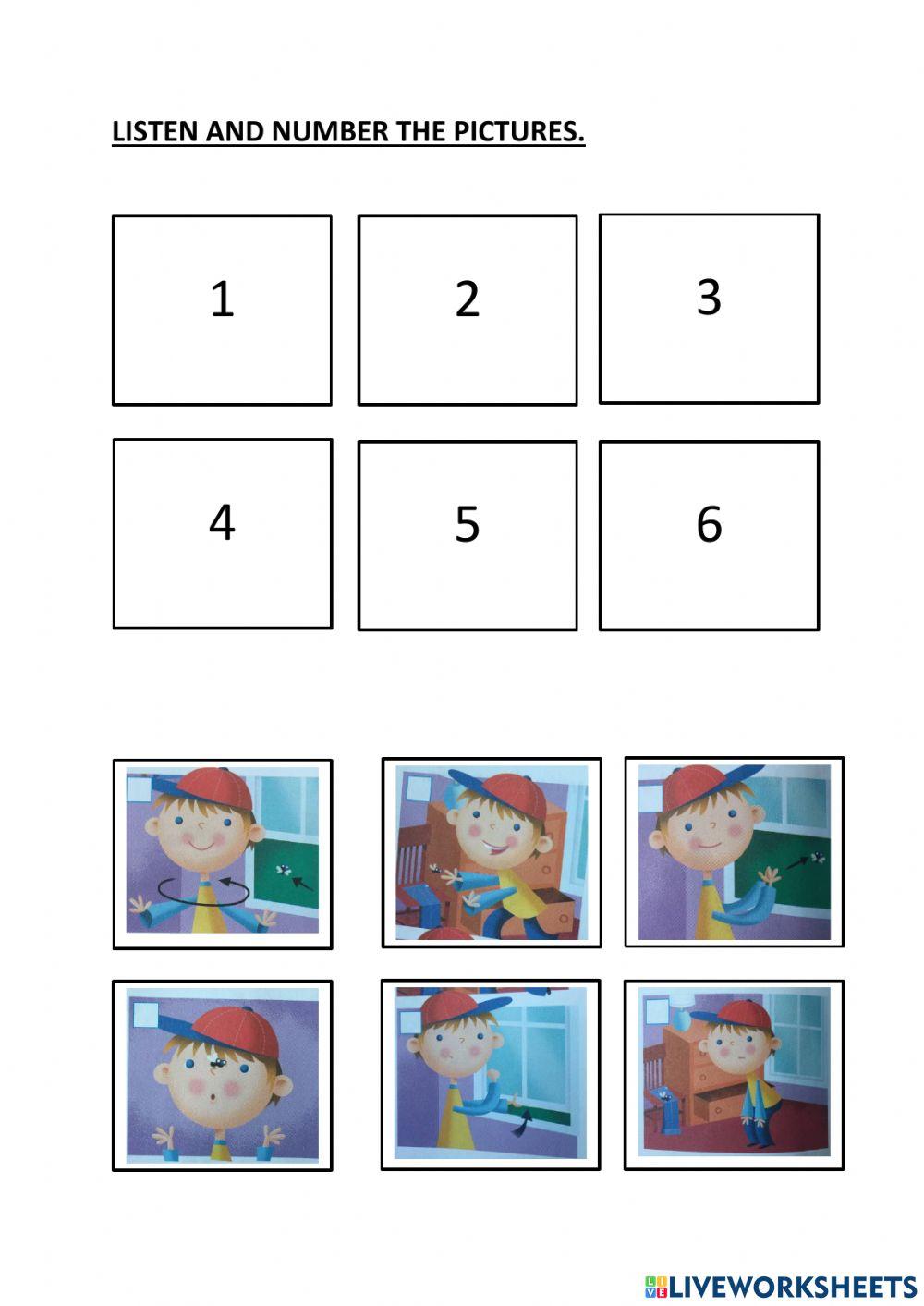 LISTEN AND NUMBER THE PICTURES.

1

2

3

4

5

6

LIVEWORKSHEETS