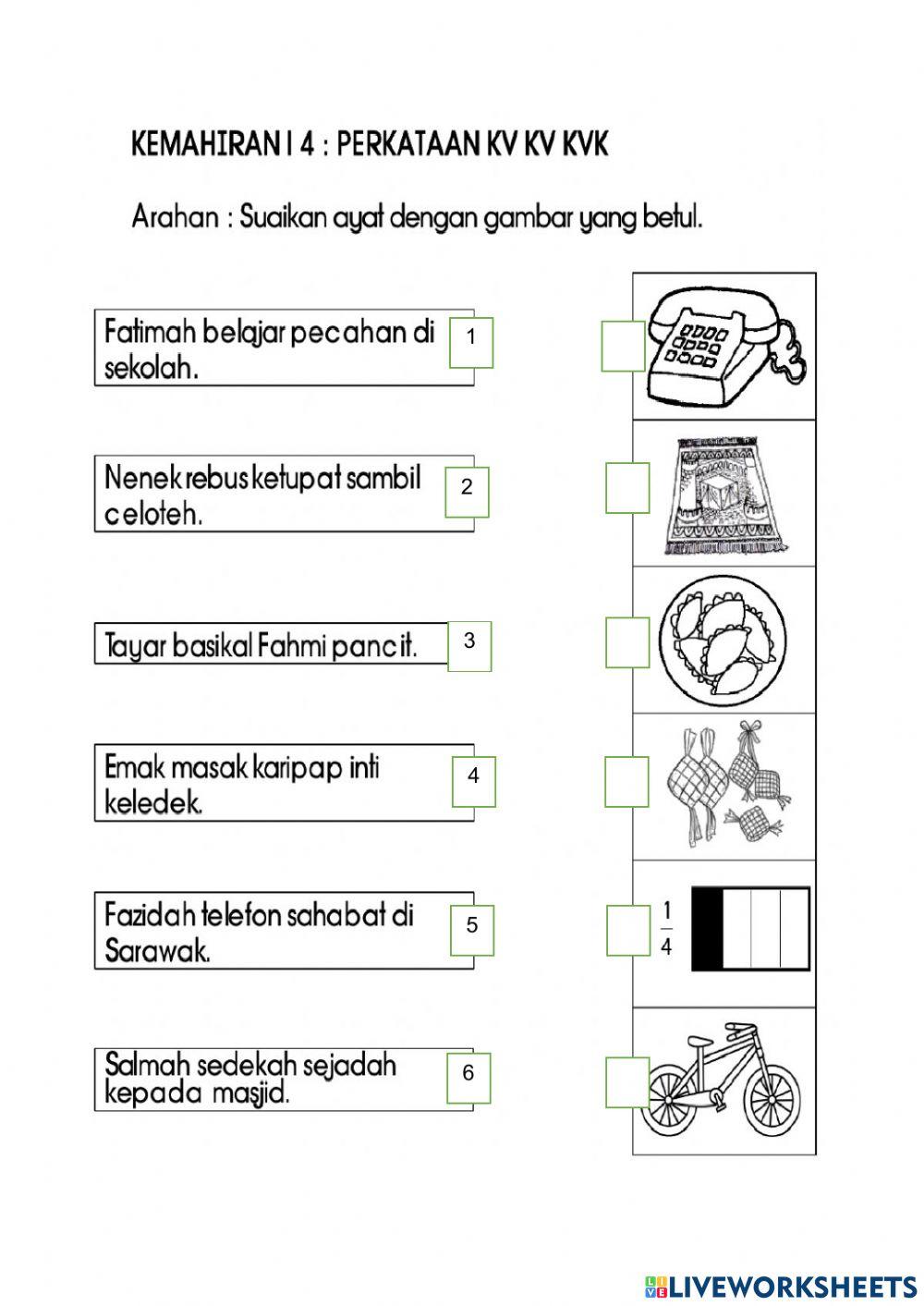 KEMAHIRAN I 4 : PERKATAAN KV KV KVK

Arahan : Suaikan ayat dengan gambar yang betul.

Fatimah belajar pecahan di sekolah.
1

Nenek rebus ketupat sambil celoteh.
2

Tayar basikal Fahmi pancit.
3

Emak masak karipap inti keledek.
4

Fazidah telefon sahabat di Sarawak.
5

Salmah sedekah sejadah kepada masjid.
6

$\frac{1}{4}$

LIVEWORKSHEETS