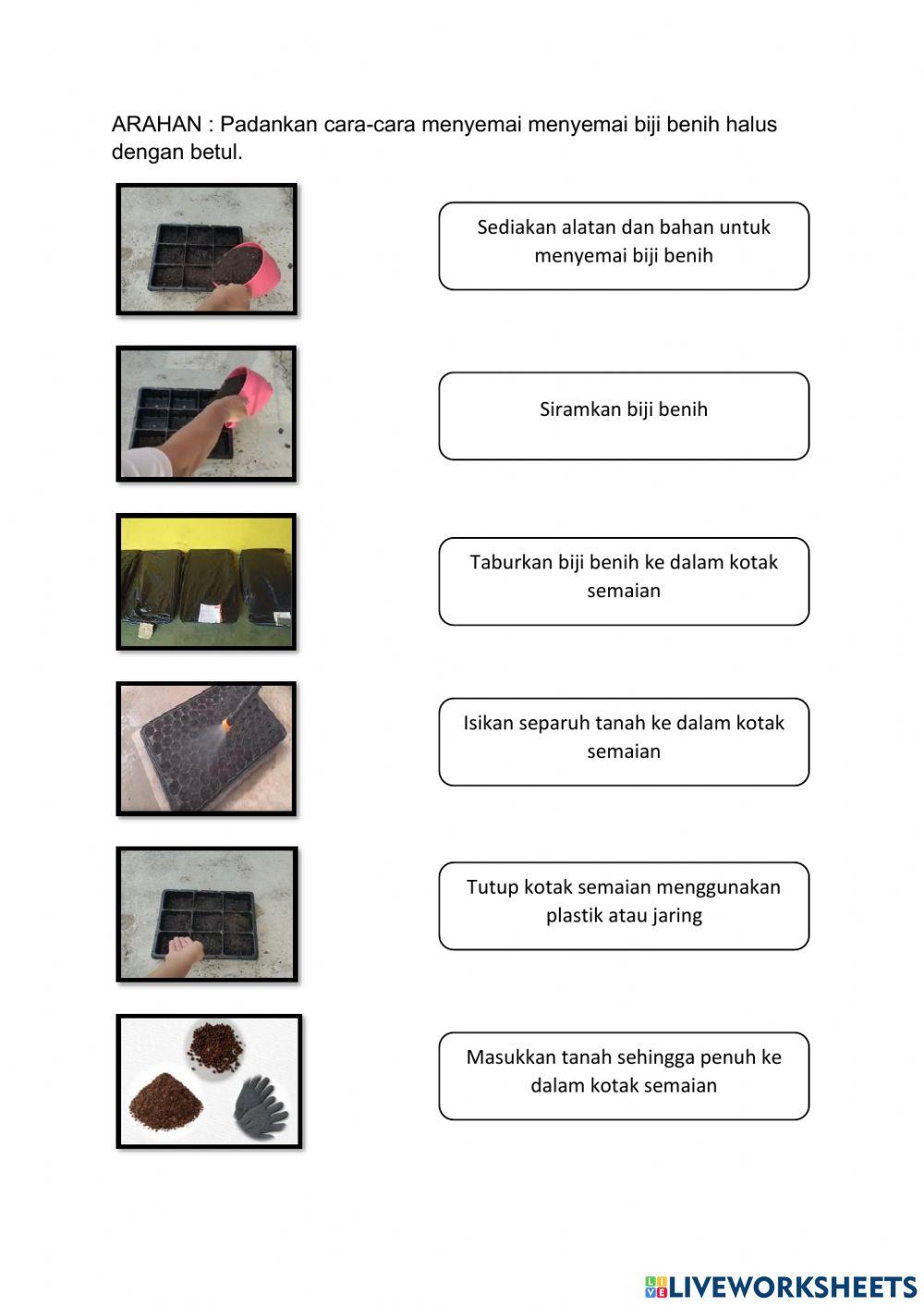 ARAHAN : Padankan cara-cara menyemai menyemai biji benih halus dengan betul.

Sediakan alatan dan bahan untuk menyemai biji benih

Siramkan biji benih

Taburkan biji benih ke dalam kotak semaian

Isikan separuh tanah ke dalam kotak semaian

Tutup kotak semaian menggunakan plastik atau jaring

Masukkan tanah sehingga penuh ke dalam kotak semaian

LIVEWORKSHEETS