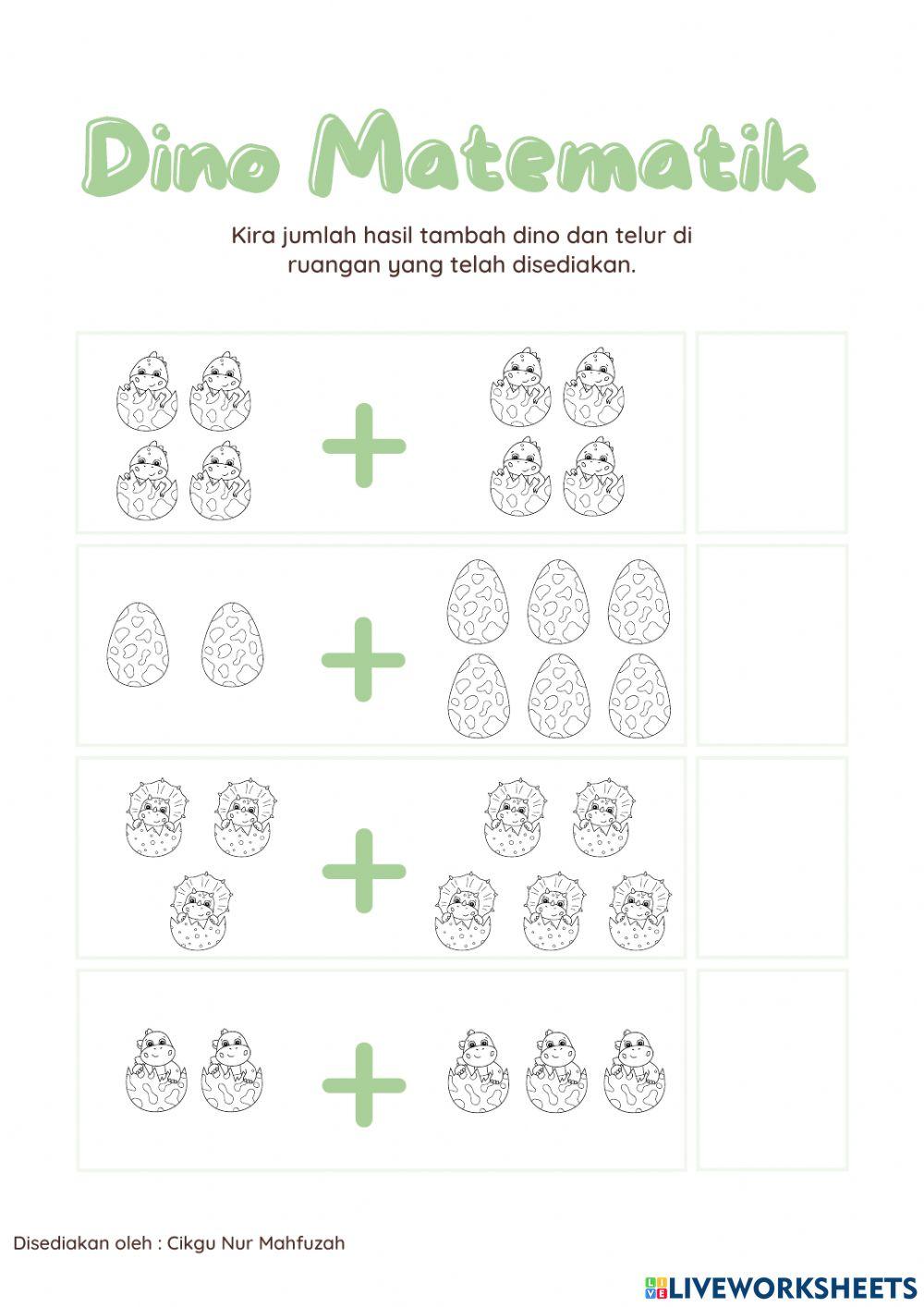 Dino Matematik

Kira jumlah hasil tambah dino dan telur di ruangan yang telah disediakan.

+

+

+

+

Disediakan oleh : Cikgu Nur Mahfuzah

LIVEWORKSHEETS