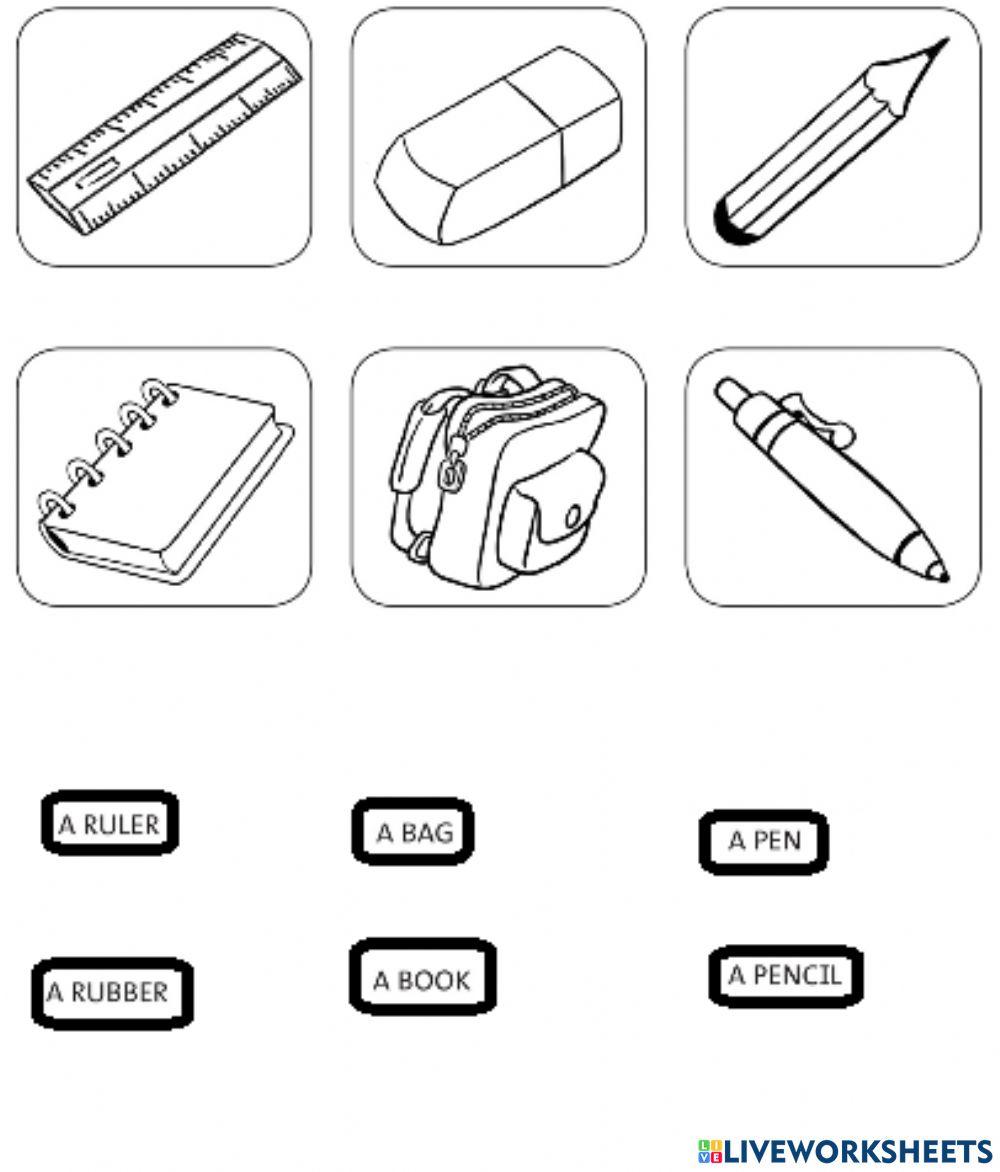 A RULER

A BAG

A PEN

A RUBBER

A BOOK

A PENCIL

LIVEWORKSHEETS