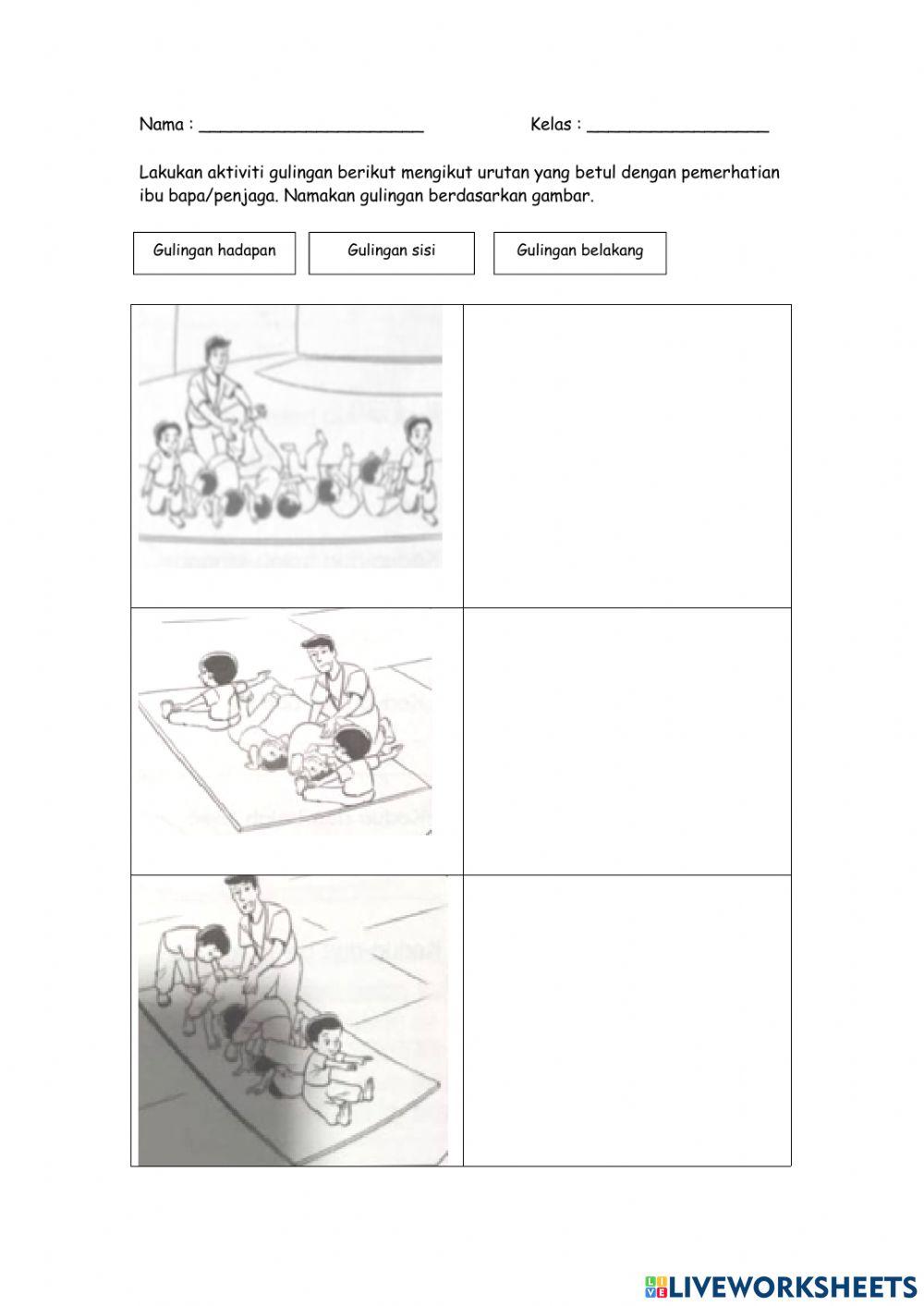 Nama : ______________________ Kelas : __________________

Lakukan aktiviti gulingan berikut mengikut urutan yang betul dengan pemerhatian ibu bapa/penjaga. Namakan gulingan berdasarkan gambar.

Gulingan hadapan

Gulingan sisi

Gulingan belakang

LIVEWORKSHEETS