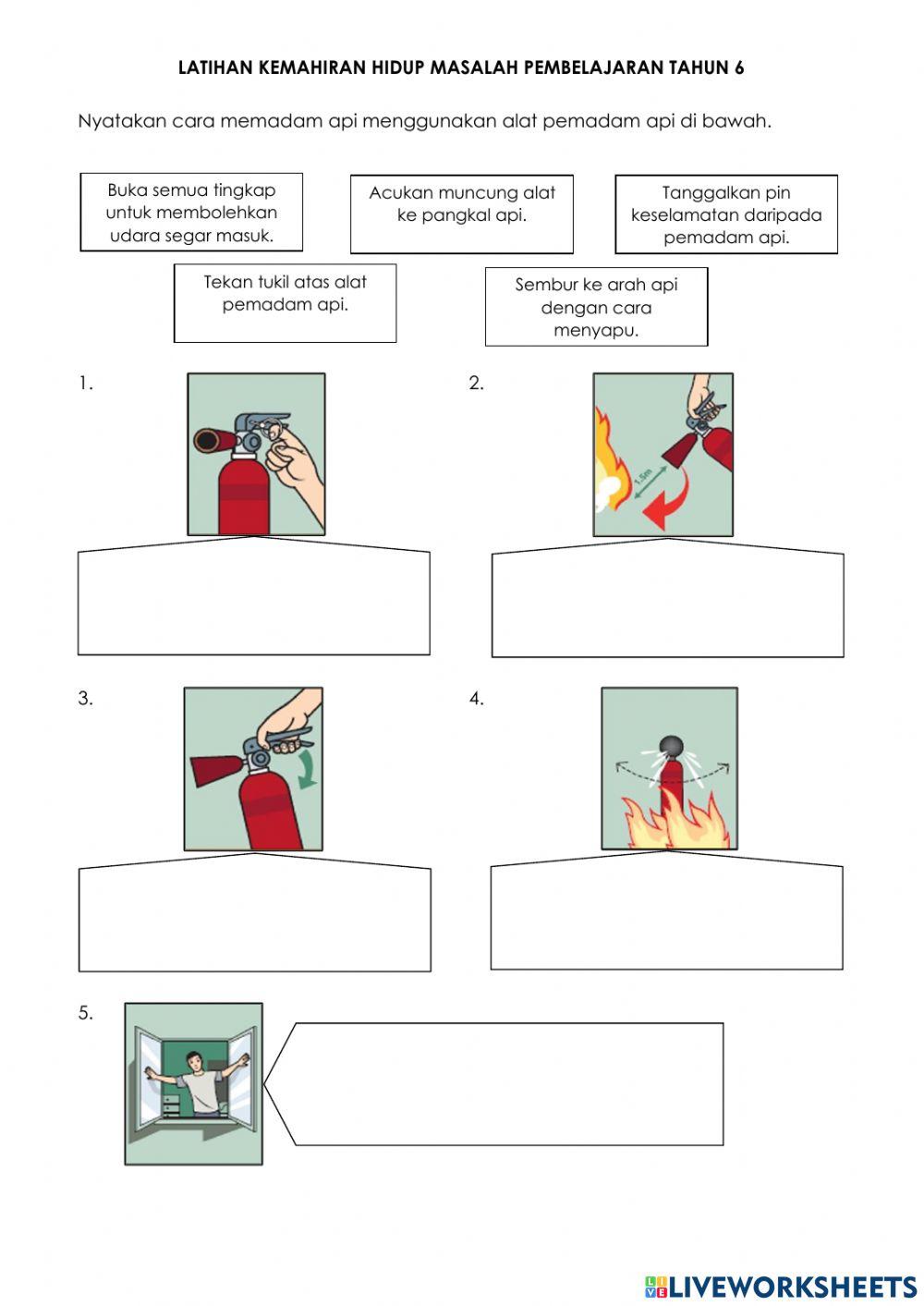 LATIHAN KEMAHIRAN HIDUP MASALAH PEMBELAJARAN TAHUN 6

Nyatakan cara memadam api menggunakan alat pemadam api di bawah.

Buka semua tingkap untuk membolehkan udara segar masuk.

Acukan muncung alat ke pangkal api.

Tanggalkan pin keselamatan daripada pemadam api.

Tekan tukil atas alat pemadam api.

Sembur ke arah api dengan cara menyapu.

1.

2.

1.5m

3.

4.

5.

LIVEWORKSHEETS