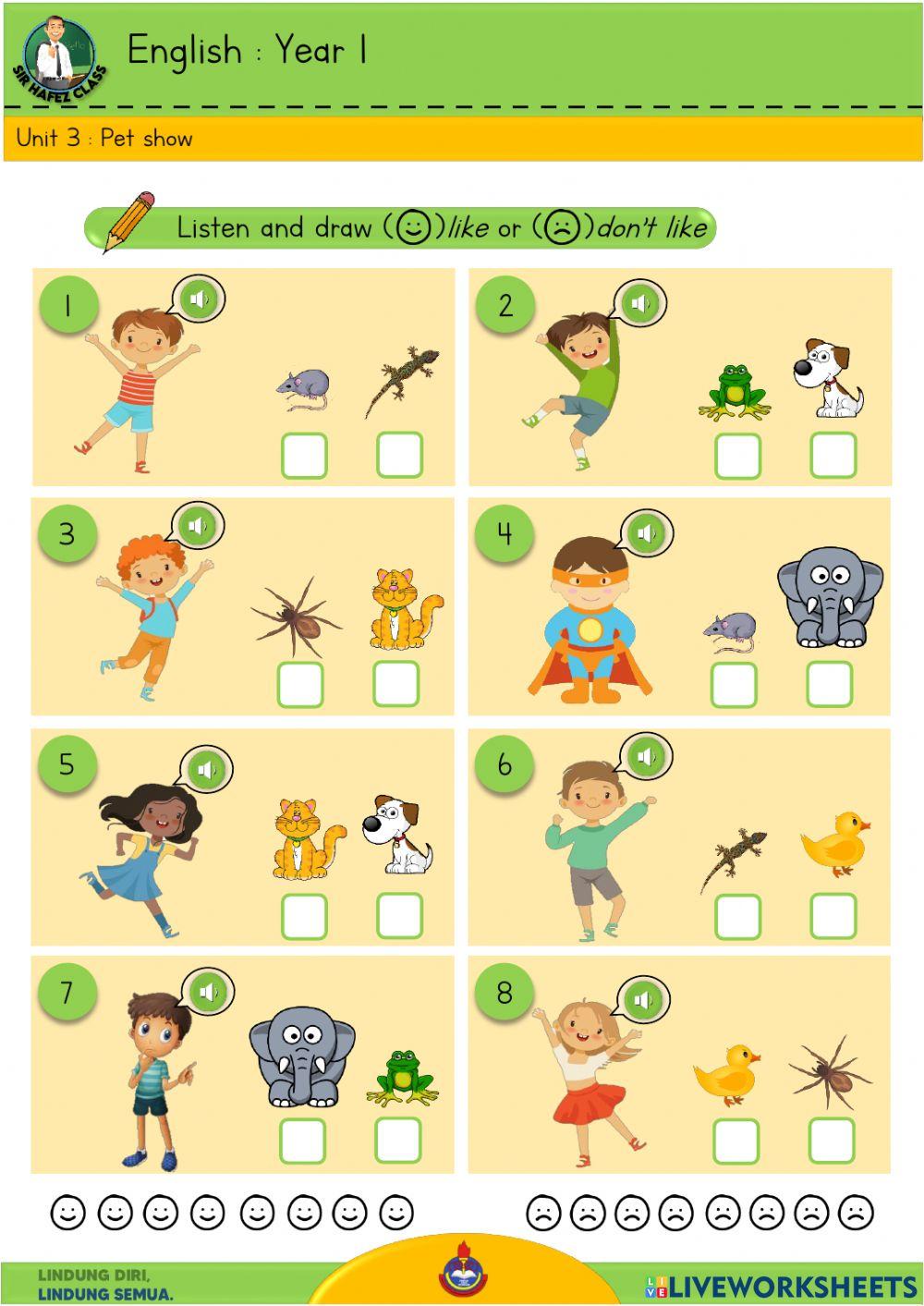 SIR HAFEZ CLASS

English : Year 1

Unit 3 : Pet show

Listen and draw (☺) like or (☹) don't like

1

2

3

4

5

6

7

8

☺ ☺ ☺ ☺ ☺ ☺ ☺ ☺

☹ ☹ ☹ ☹ ☹ ☹ ☹ ☹

LINDUNG DIRI,
LINDUNG SEMUA.

LIVEWORKSHEETS