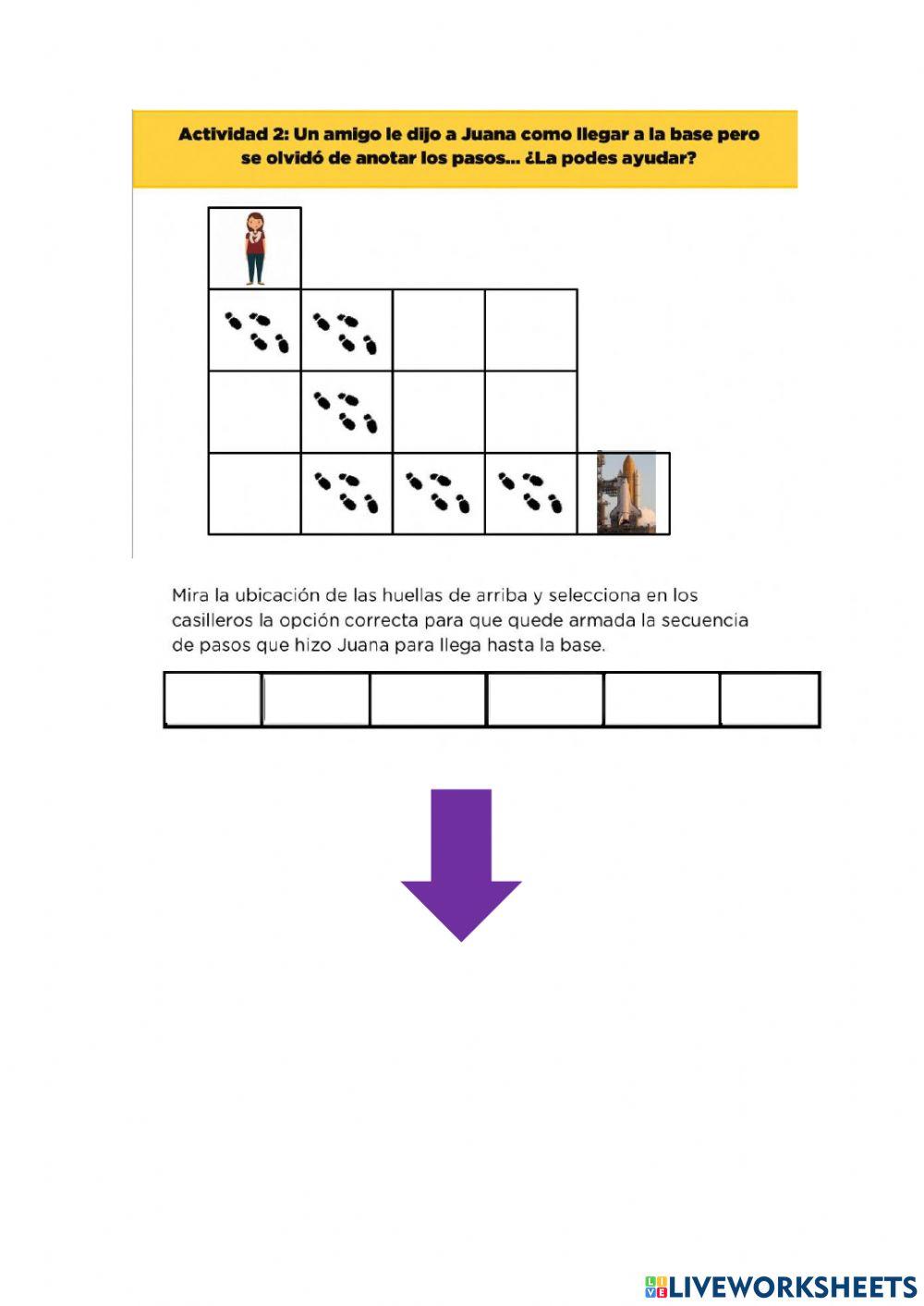 Actividad 2: Un amigo le dijo a Juana como llegar a la base pero se olvidó de anotar los pasos... ¿La podes ayudar?

Mira la ubicación de las huellas de arriba y selecciona en los casilleros la opción correcta para que quede armada la secuencia de pasos que hizo Juana para llega hasta la base.

LIVEWORKSHEETS