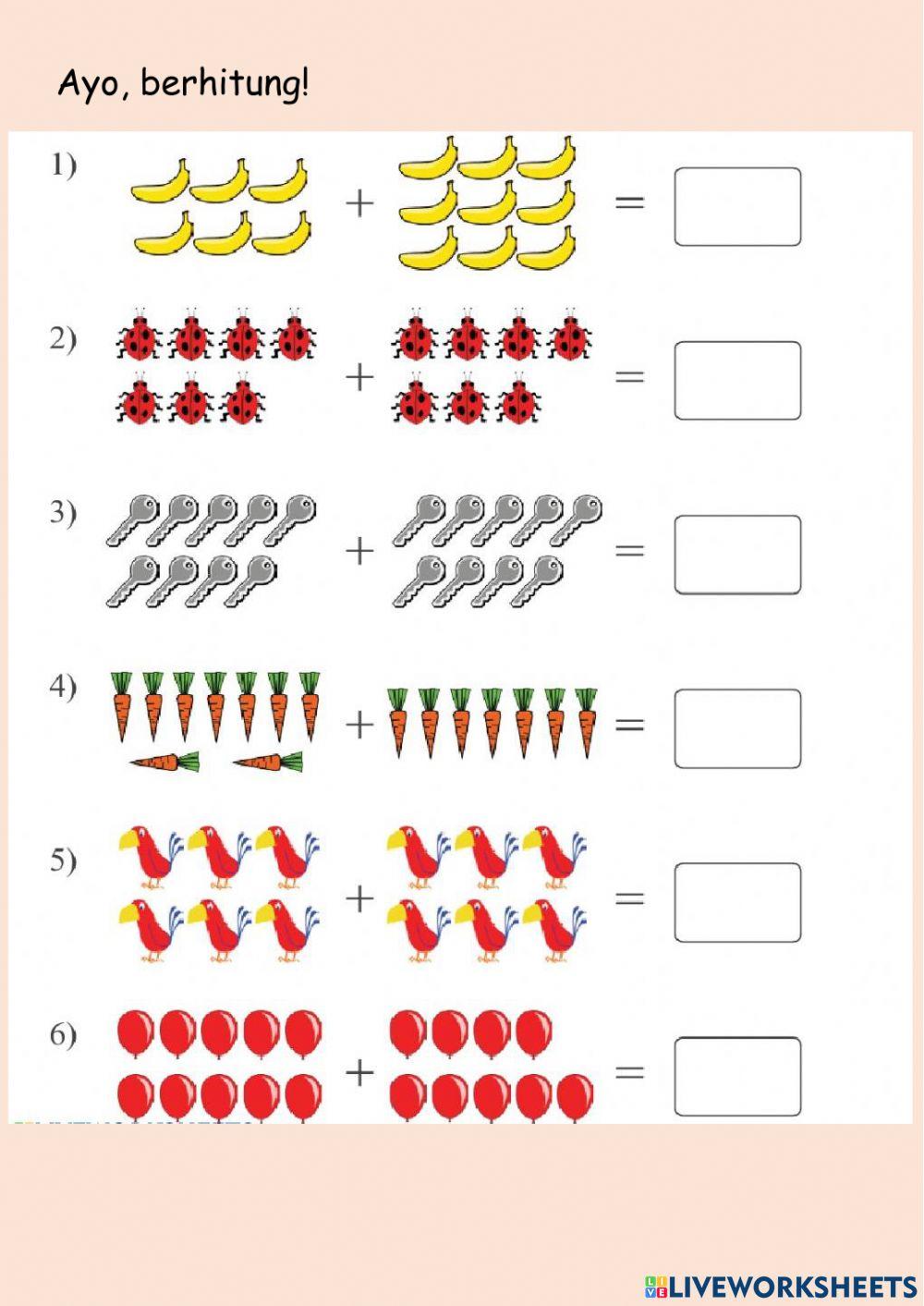 Ayo, berhitung!

1) + =

2) + =

3) + =

4) + =

5) + =

6) + =

LIVEWORKSHEETS