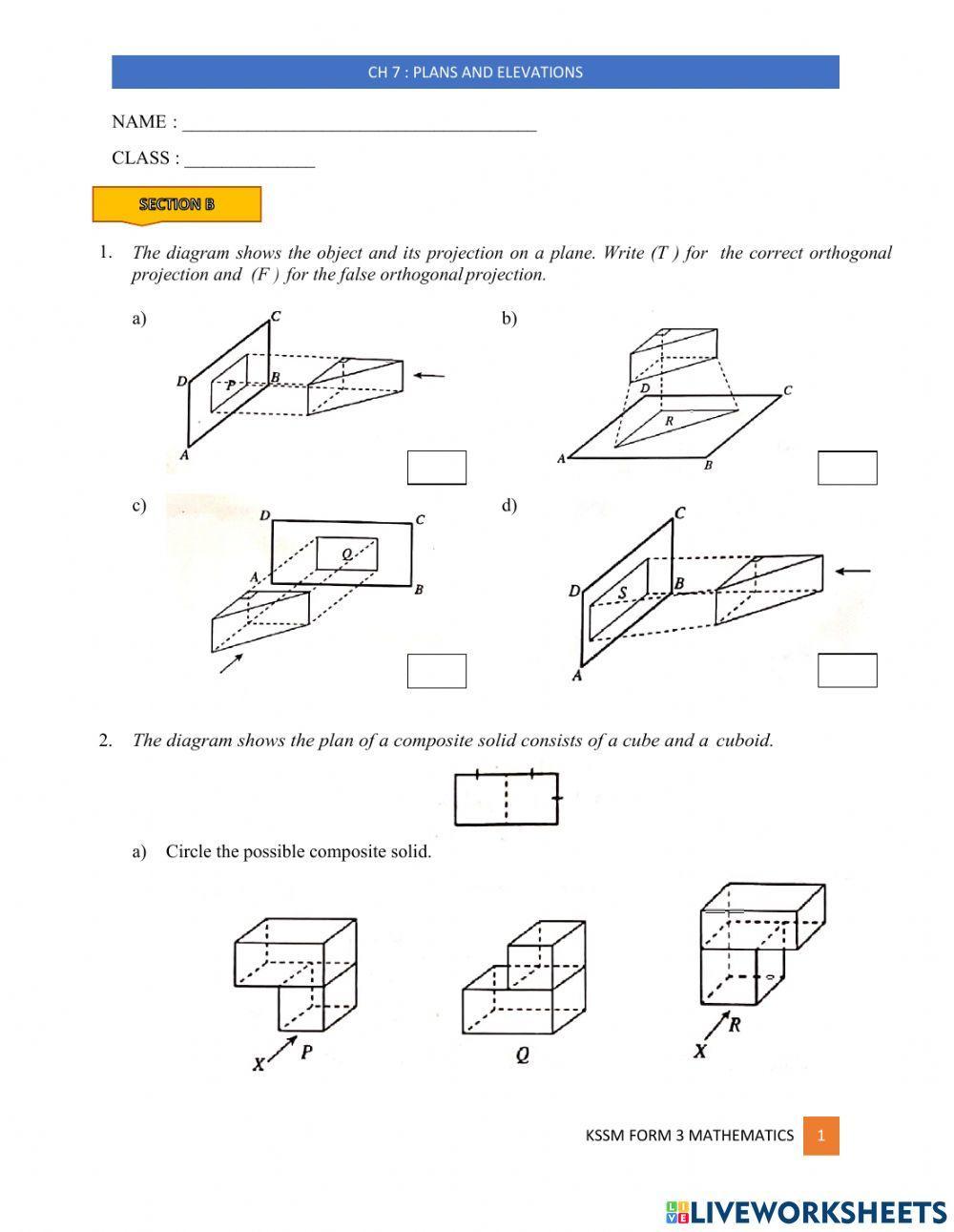 CH 7 : PLANS AND ELEVATIONS

NAME : ______________________________________

CLASS : ______________

SECTION B

1. The diagram shows the object and its projection on a plane. Write (T ) for the correct orthogonal projection and (F ) for the false orthogonal projection.

a)

C
D
P
B
A

b)

D
C
R
A
B

c)

D
C
Q
A
B

d)

C
D
S
B
A

2. The diagram shows the plan of a composite solid consists of a cube and a cuboid.

a) Circle the possible composite solid.

X
P

Q

R
X

KSSM FORM 3 MATHEMATICS 1

LIVEWORKSHEETS