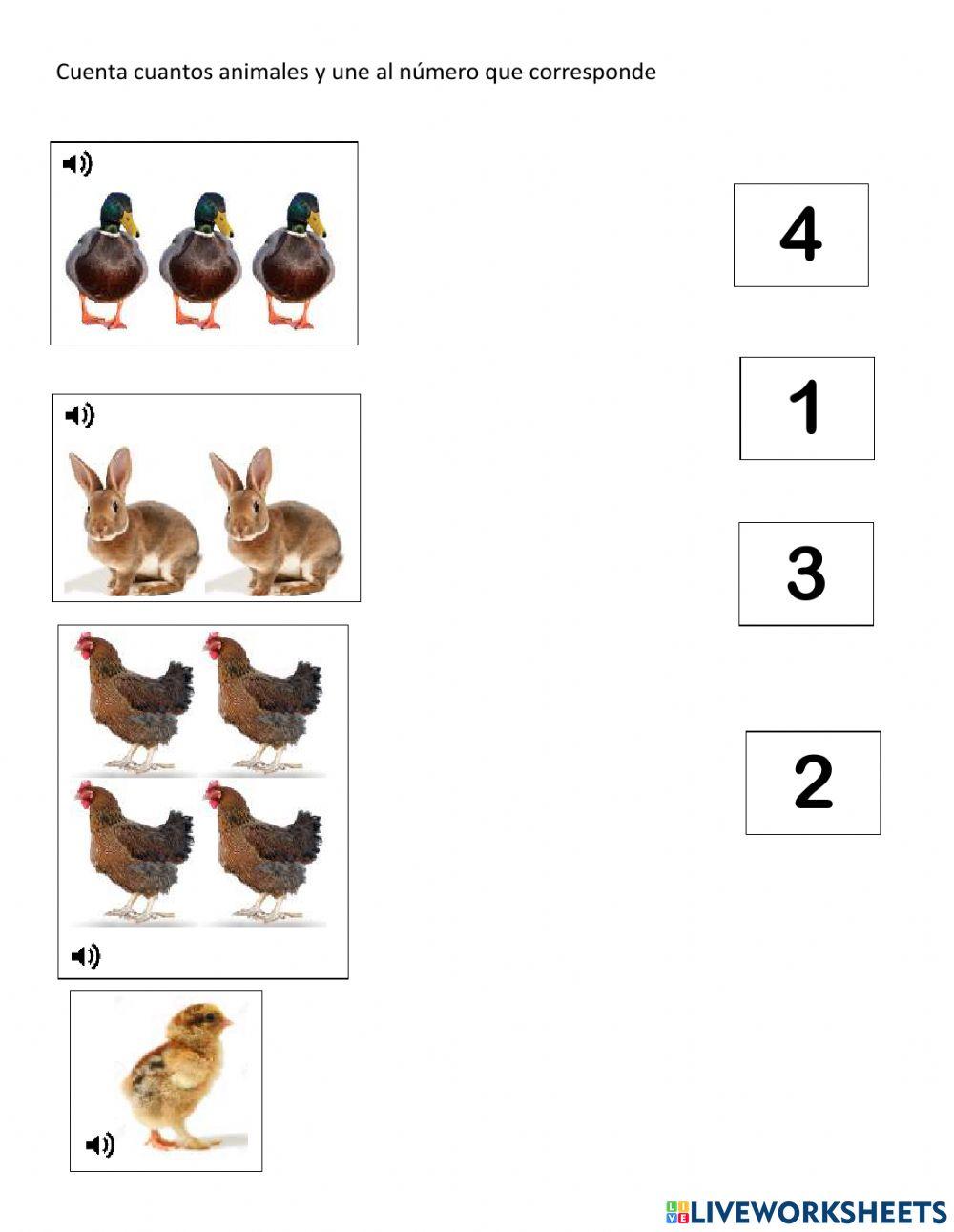 Cuenta cuantos animales y une al número que corresponde

4

1

3

2

LIVEWORKSHEETS