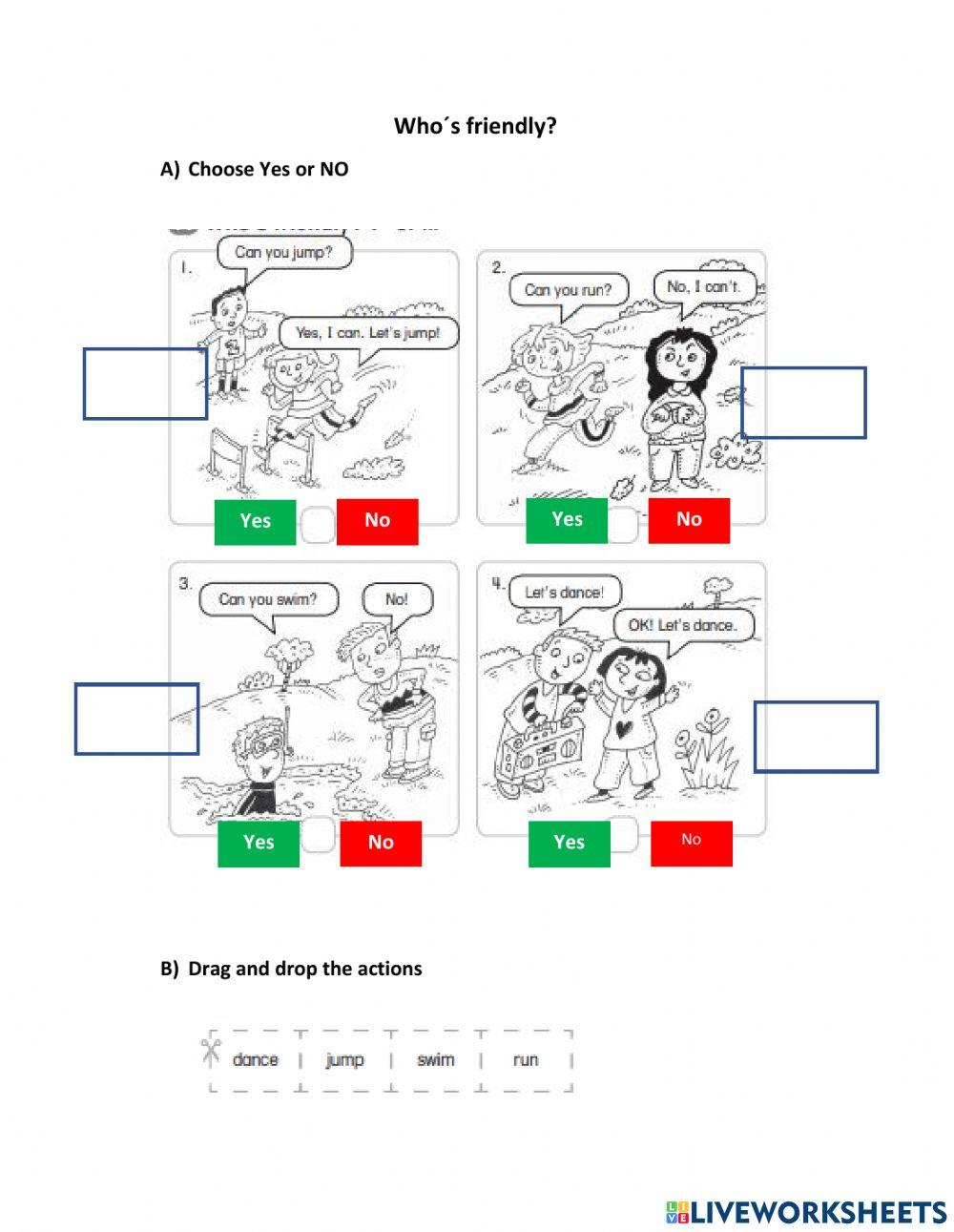 Who´s friendly?

A) Choose Yes or NO

1.

Can you jump?

Yes, I can. Let's jump!

Yes No

2.

Can you run?

No, I can't.

Yes No

3.

Can you swim?

No!

Yes No

4.

Let's dance!

OK! Let's dance.

Yes No

B) Drag and drop the actions

dance jump swim run

LIVEWORKSHEETS