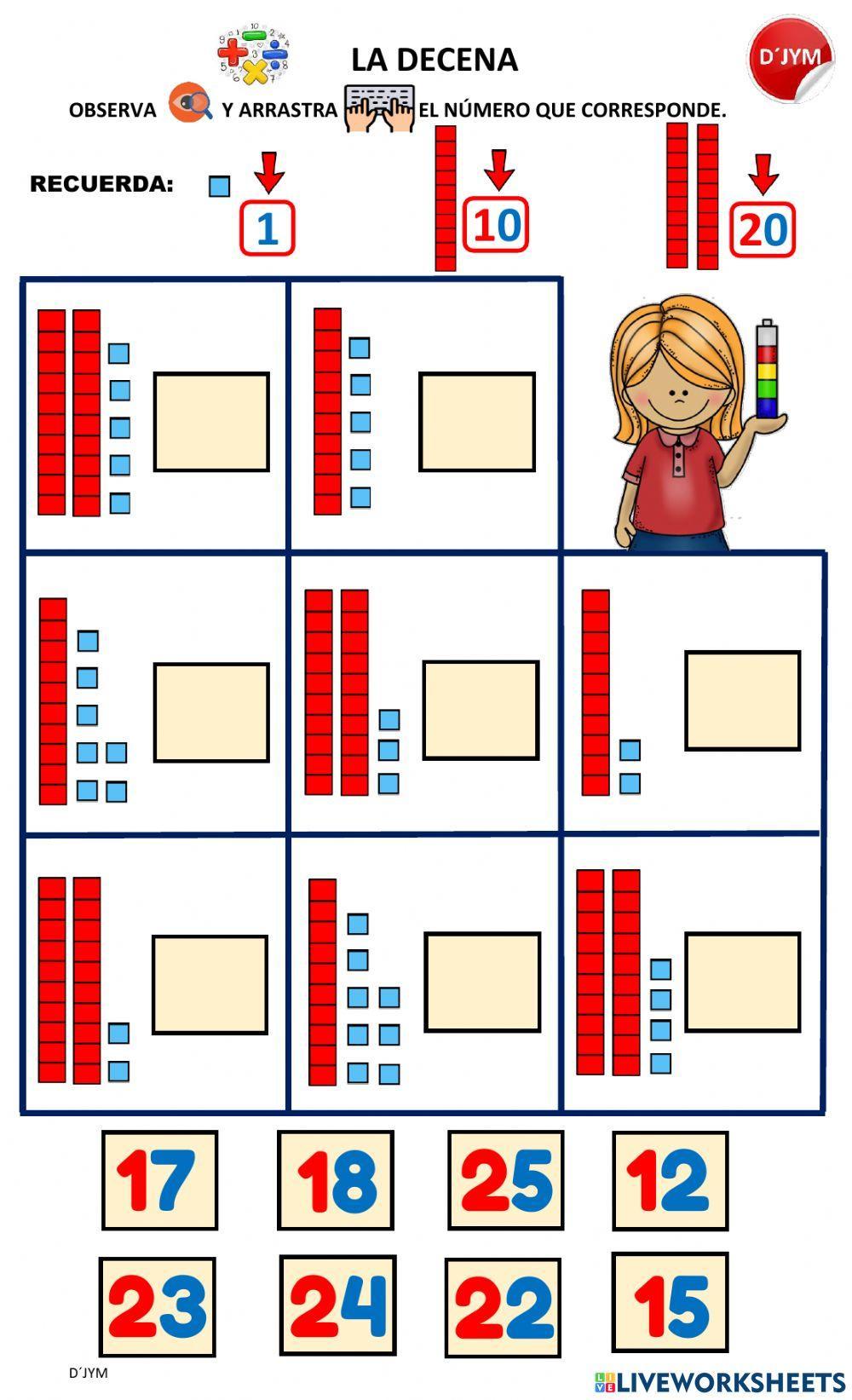 LA DECENA

D´JYM

OBSERVA Y ARRASTRA EL NÚMERO QUE CORRESPONDE.

RECUERDA: 1 10 20

17 18 25 12

23 24 22 15

D´JYM

LIVEWORKSHEETS