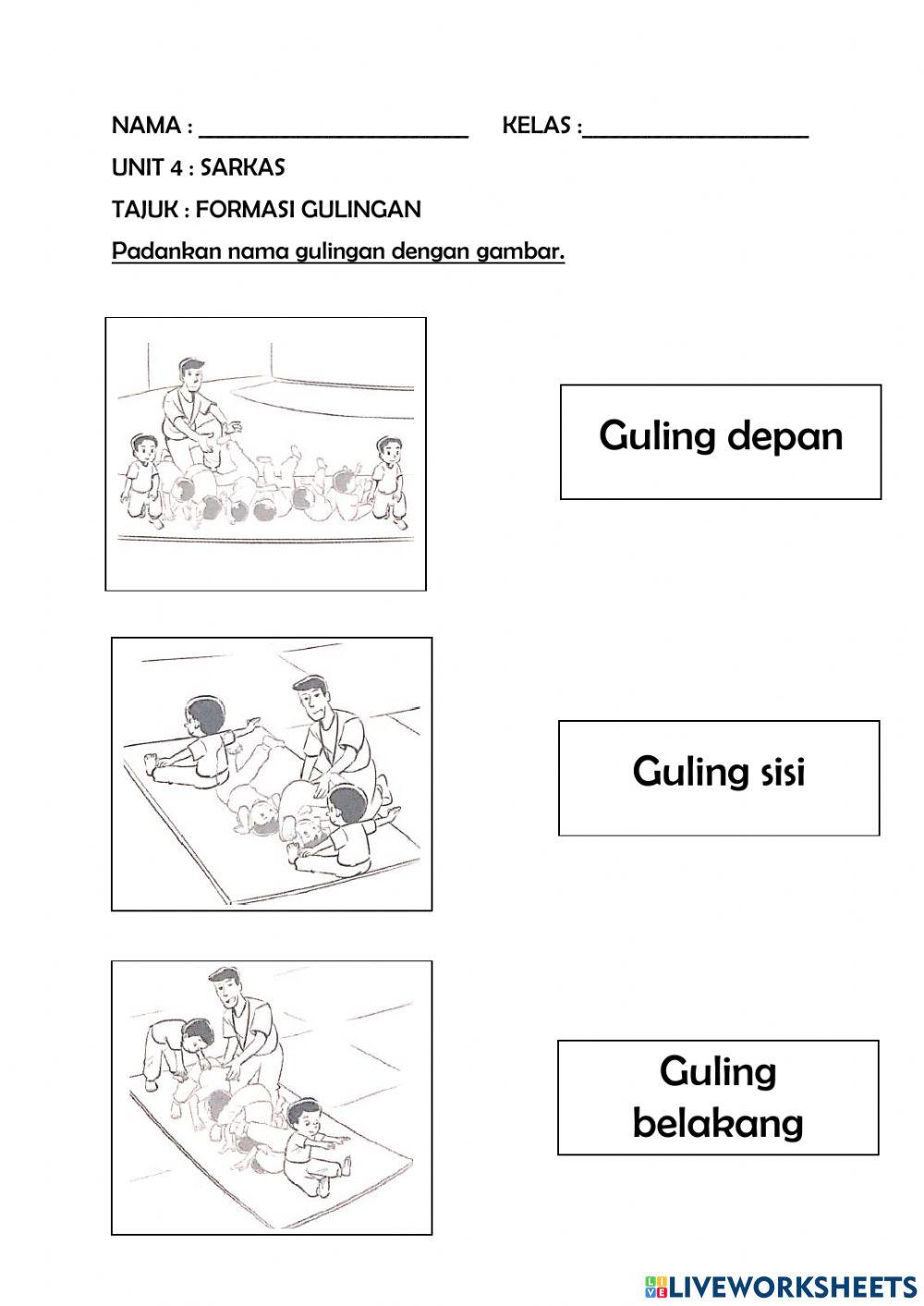 NAMA : ________________________ KELAS :____________________

UNIT 4 : SARKAS

TAJUK : FORMASI GULINGAN

Padankan nama gulingan dengan gambar.

Guling depan

Guling sisi

Guling belakang

LIVEWORKSHEETS