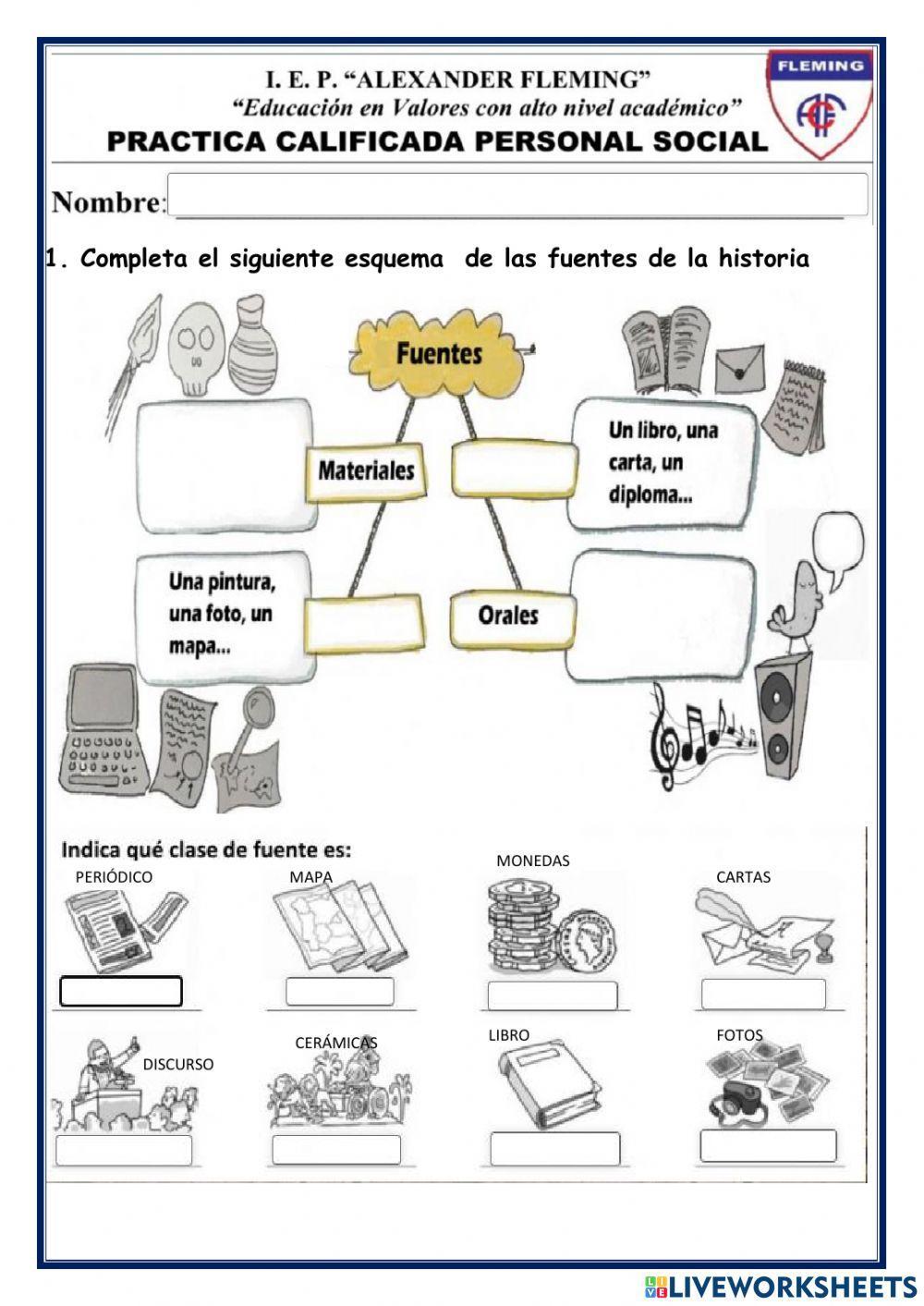 I. E. P. "ALEXANDER FLEMING"
"Educación en Valores con alto nivel académico"
PRACTICA CALIFICADA PERSONAL SOCIAL

FLEMING

Nombre:

1. Completa el siguiente esquema de las fuentes de la historia

Fuentes

Materiales

Un libro, una carta, un diploma...

Una pintura, una foto, un mapa...

Orales

Indica qué clase de fuente es:

PERIÓDICO

MAPA

MONEDAS

CARTAS

DISCURSO

CERÁMICAS

LIBRO

FOTOS

LIVEWORKSHEETS