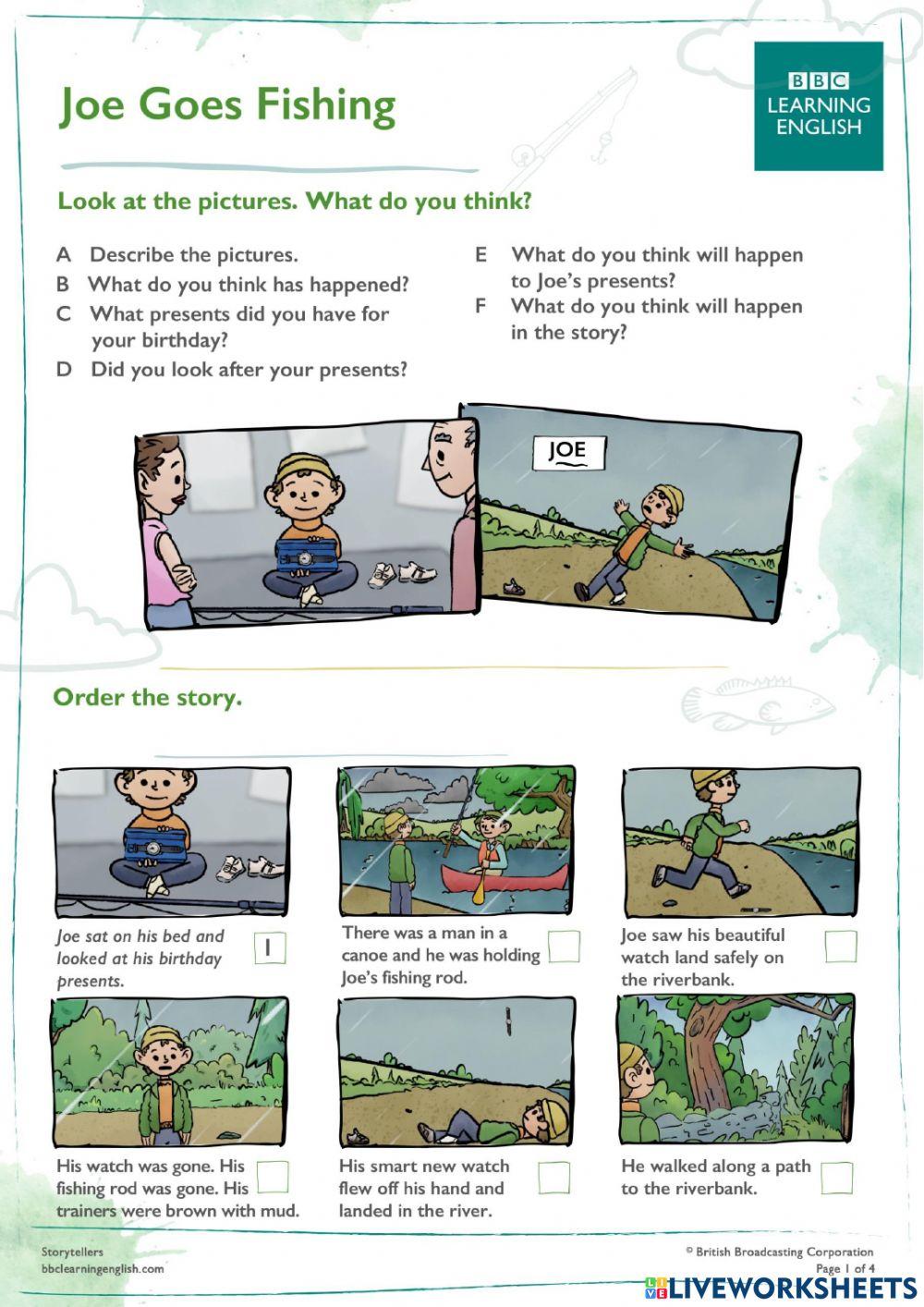 Joe Goes Fishing

BBC LEARNING ENGLISH

Look at the pictures. What do you think?

A Describe the pictures.
B What do you think has happened?
C What presents did you have for your birthday?
D Did you look after your presents?
E What do you think will happen to Joe's presents?
F What do you think will happen in the story?

JOE

Order the story.

Joe sat on his bed and looked at his birthday presents. 1

There was a man in a canoe and he was holding Joe's fishing rod.

Joe saw his beautiful watch land safely on the riverbank.

His watch was gone. His fishing rod was gone. His trainers were brown with mud.

His smart new watch flew off his hand and landed in the river.

He walked along a path to the riverbank.

Storytellers
bbclearningenglish.com

© British Broadcasting Corporation
Page 1 of 4

LIVEWORKSHEETS