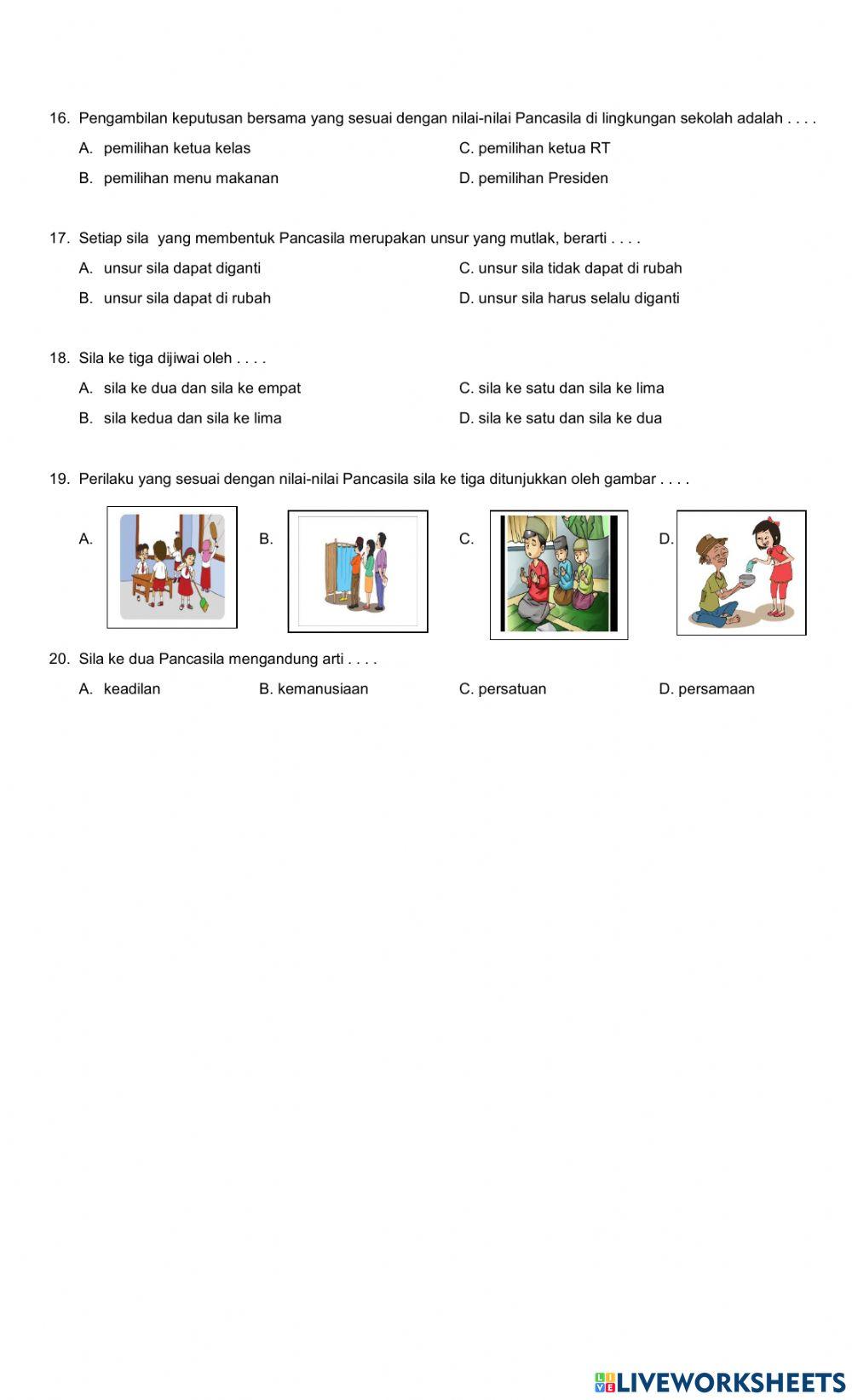 16. Pengambilan keputusan bersama yang sesuai dengan nilai-nilai Pancasila di lingkungan sekolah adalah . . . .

A. pemilihan ketua kelas
B. pemilihan menu makanan
C. pemilihan ketua RT
D. pemilihan Presiden

17. Setiap sila yang membentuk Pancasila merupakan unsur yang mutlak, berarti . . . .

A. unsur sila dapat diganti
B. unsur sila dapat di rubah
C. unsur sila tidak dapat di rubah
D. unsur sila harus selalu diganti

18. Sila ke tiga dijiwai oleh . . . .

A. sila ke dua dan sila ke empat
B. sila kedua dan sila ke lima
C. sila ke satu dan sila ke lima
D. sila ke satu dan sila ke dua

19. Perilaku yang sesuai dengan nilai-nilai Pancasila sila ke tiga ditunjukkan oleh gambar . . . .

A.
B.
C.
D.

20. Sila ke dua Pancasila mengandung arti . . . .

A. keadilan
B. kemanusiaan
C. persatuan
D. persamaan

LIVEWORKSHEETS