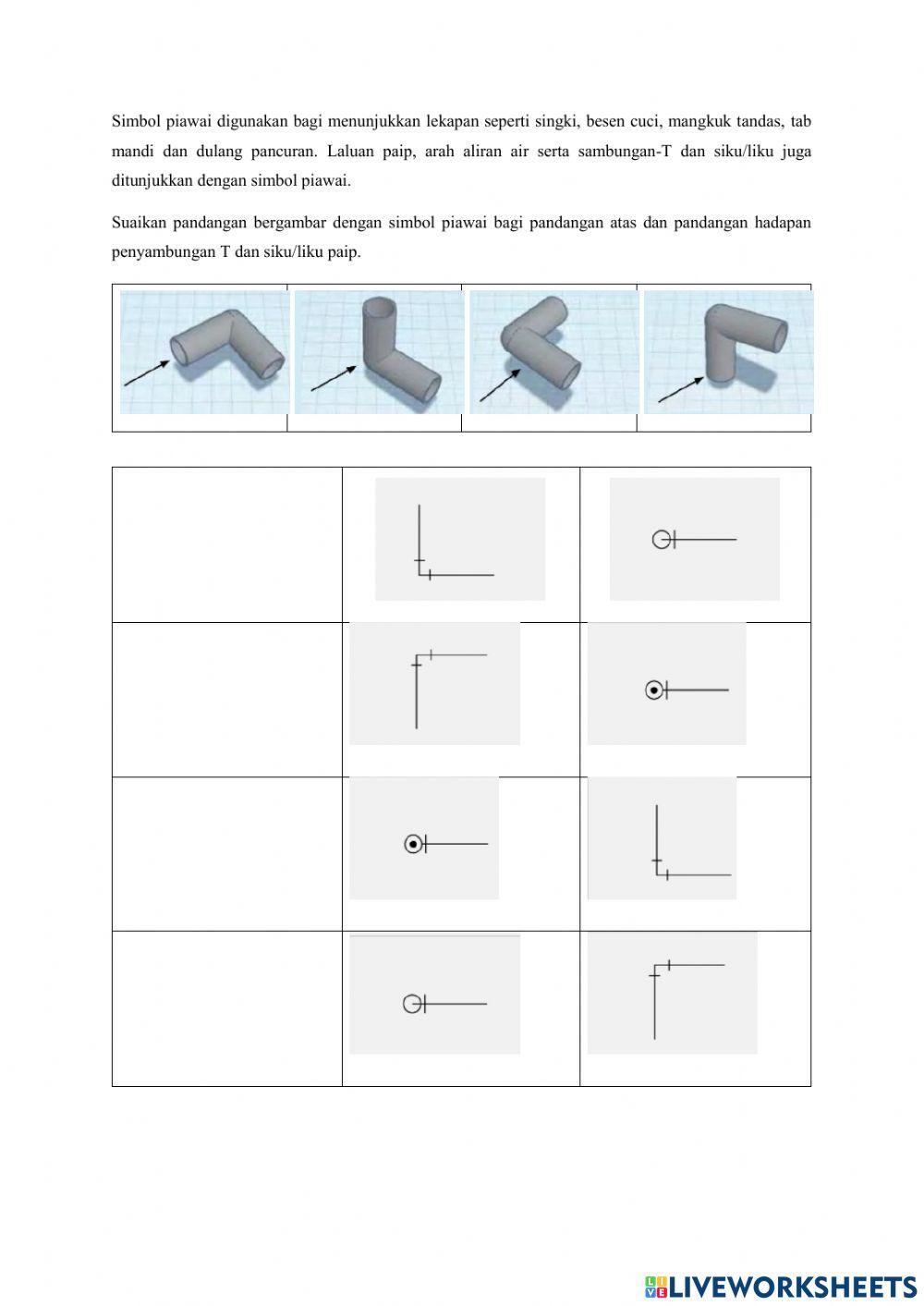 Simbol piawai digunakan bagi menunjukkan lekapan seperti singki, besen cuci, mangkuk tandas, tab mandi dan dulang pancuran. Laluan paip, arah aliran air serta sambungan-T dan siku/liku juga ditunjukkan dengan simbol piawai.

Suaikan pandangan bergambar dengan simbol piawai bagi pandangan atas dan pandangan hadapan penyambungan T dan siku/liku paip.

LIVEWORKSHEETS